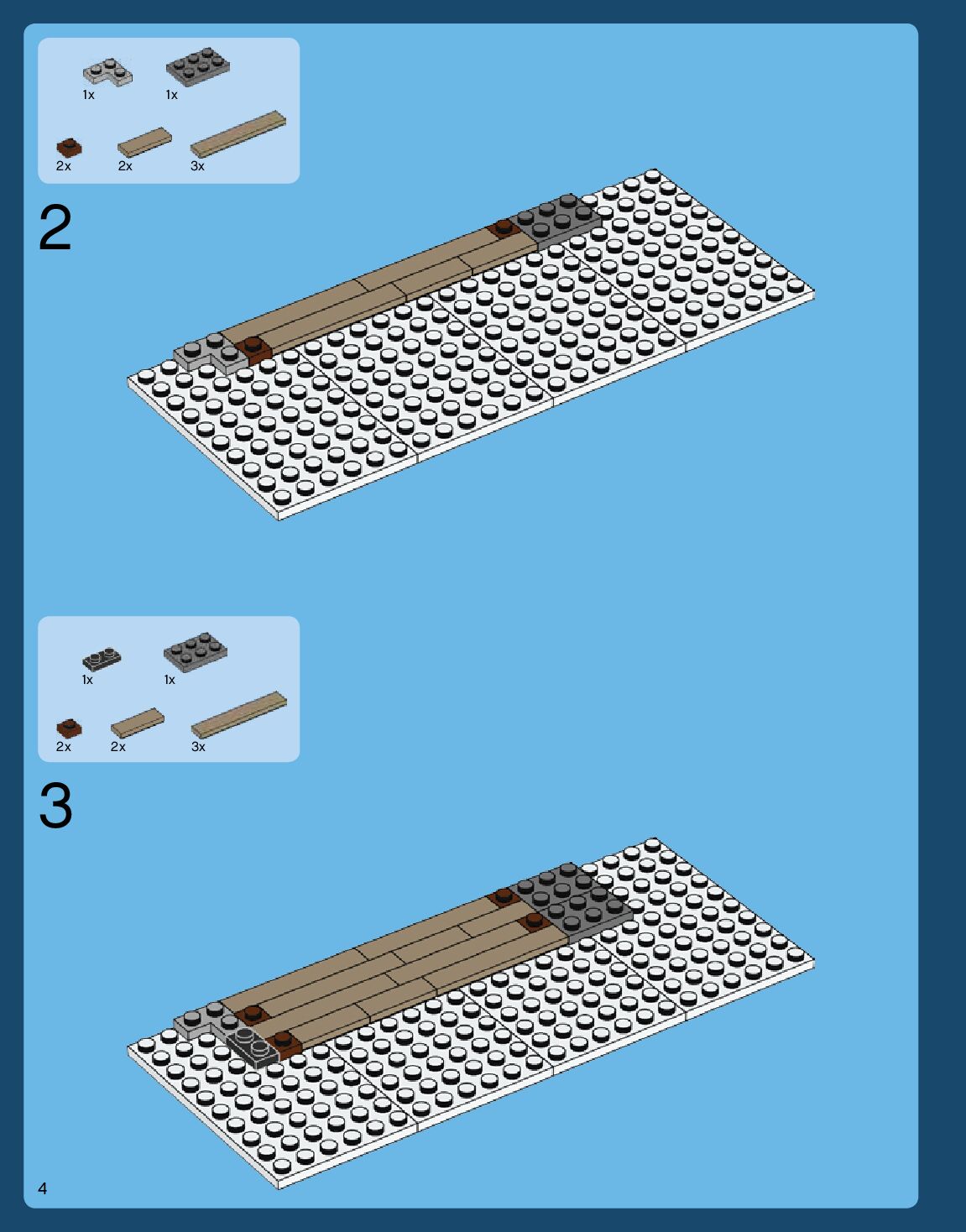 1x 1x

2x 2x 3x

2

1x 1x

2x 2x 3x

3

4