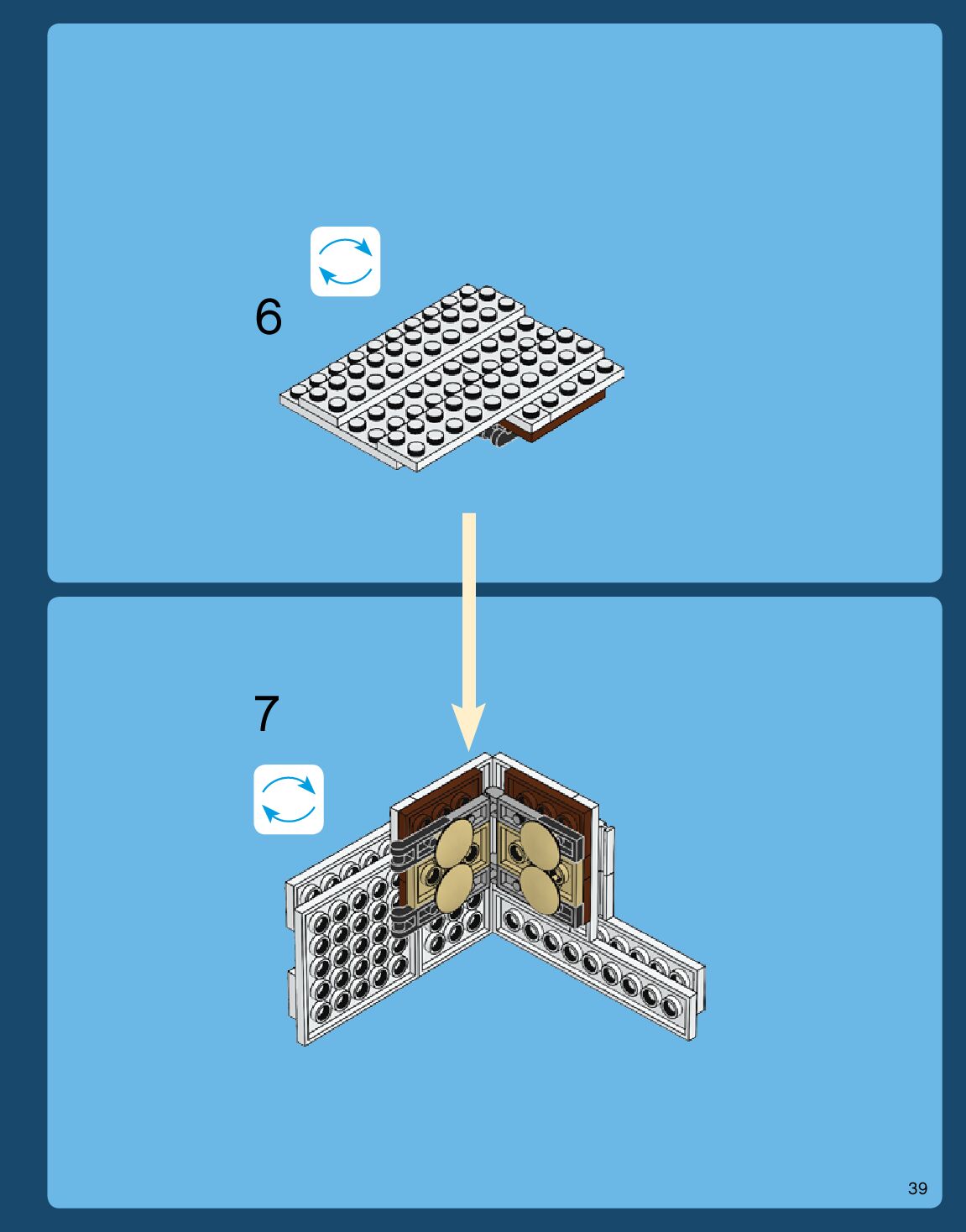 6

7

39