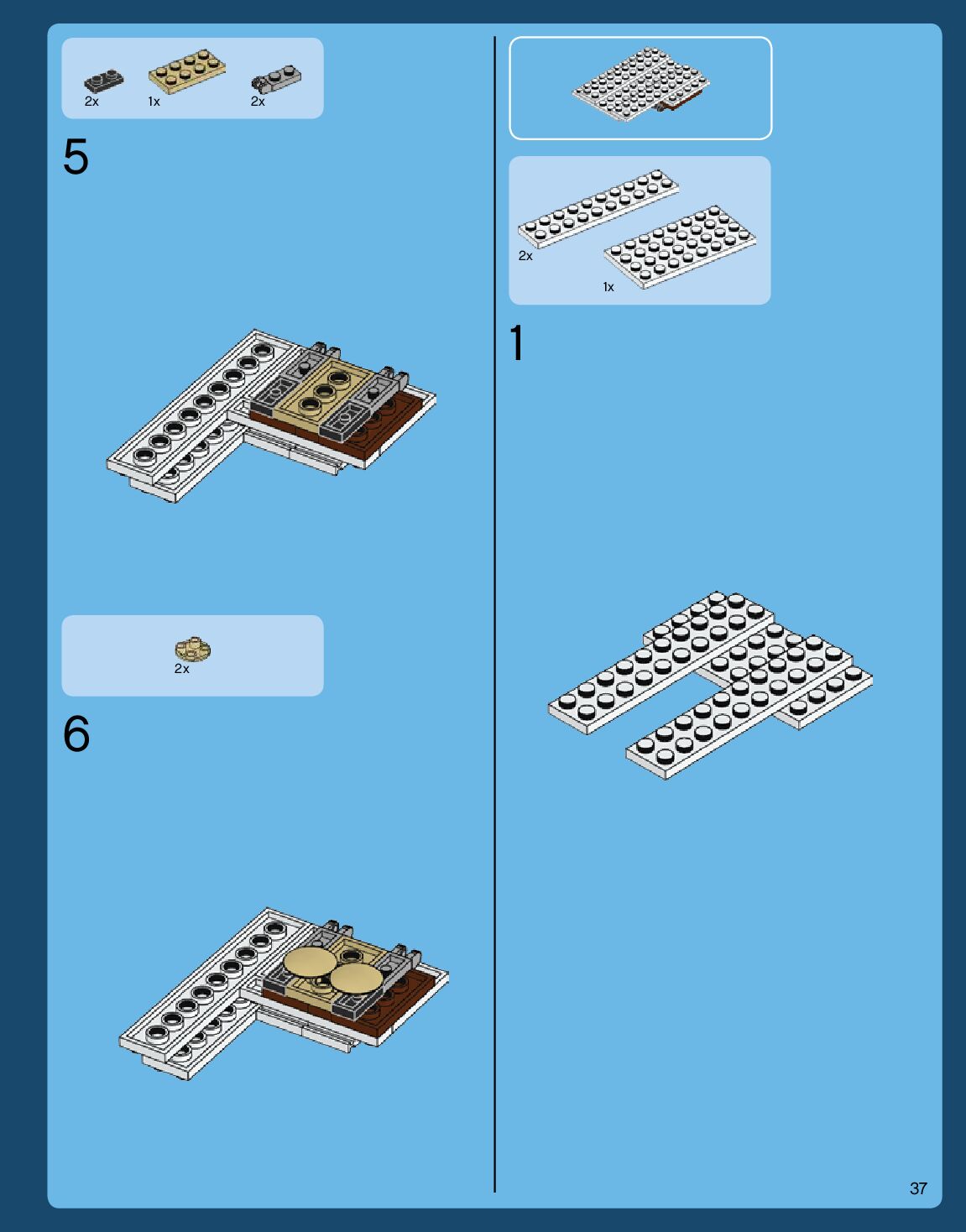 2x 1x 2x

5

2x

6

2x

1x

1

37