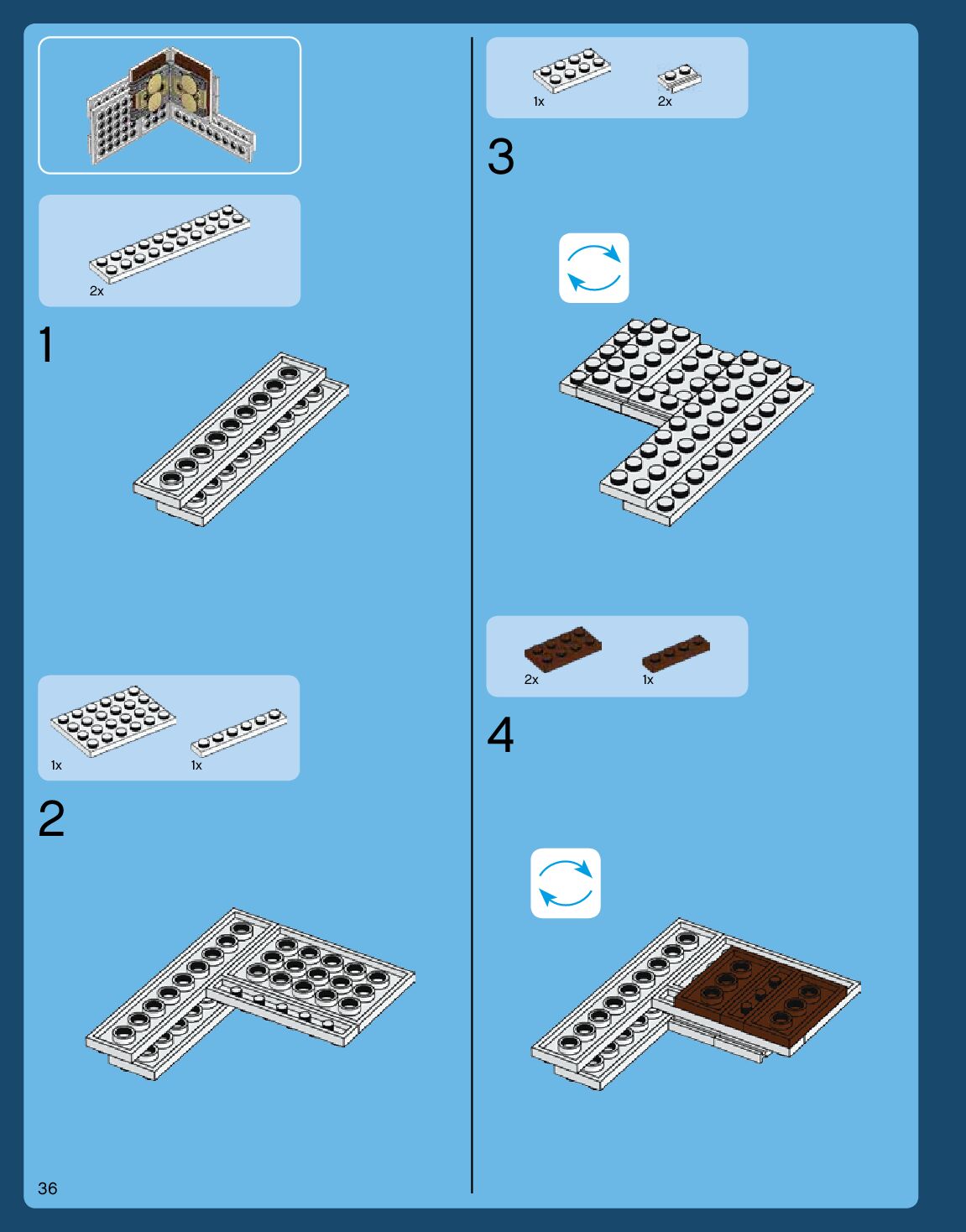 2x

1

1x

1x

2

1x

2x

3

2x

1x

4

36