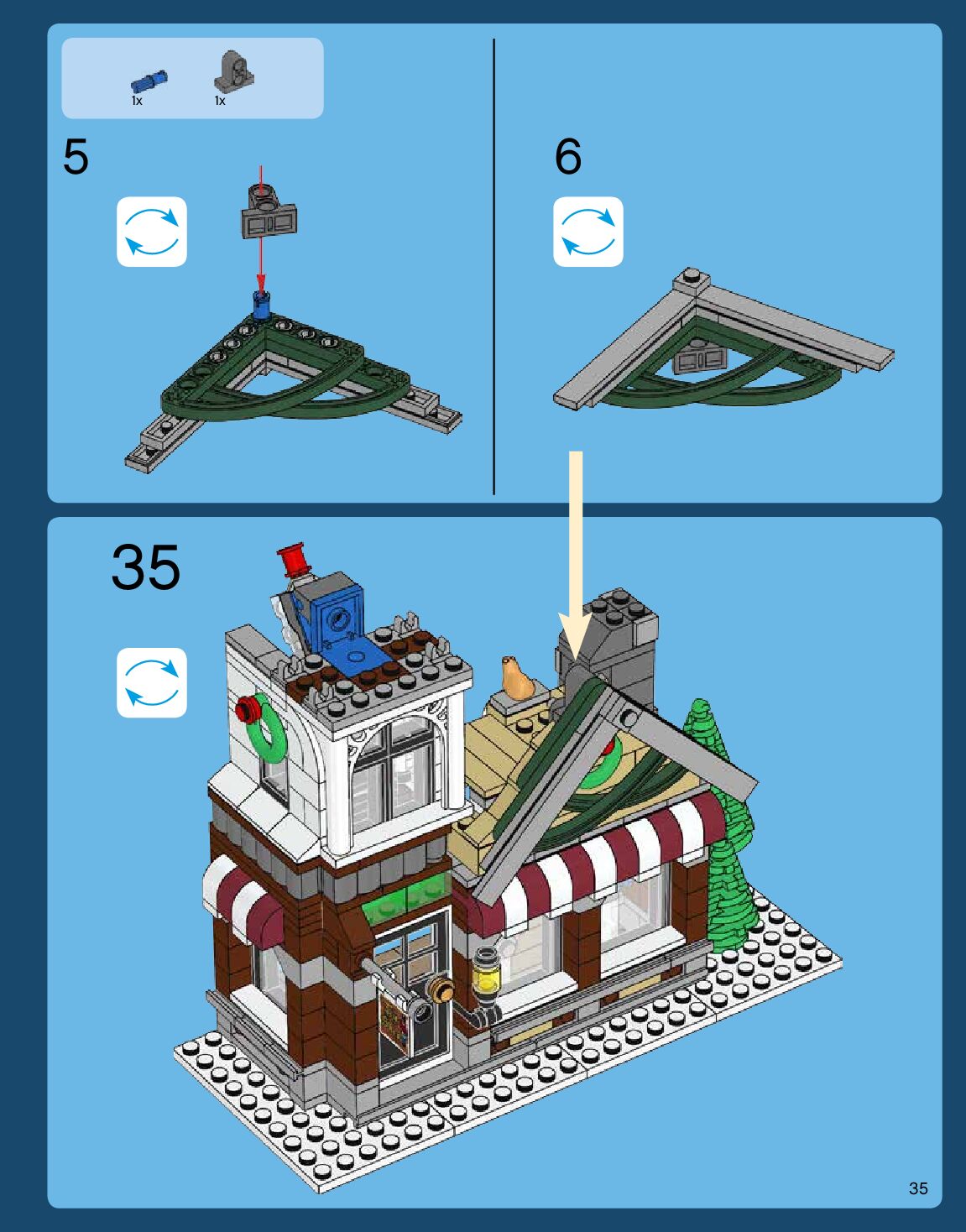 1x 1x

5

6

35

35