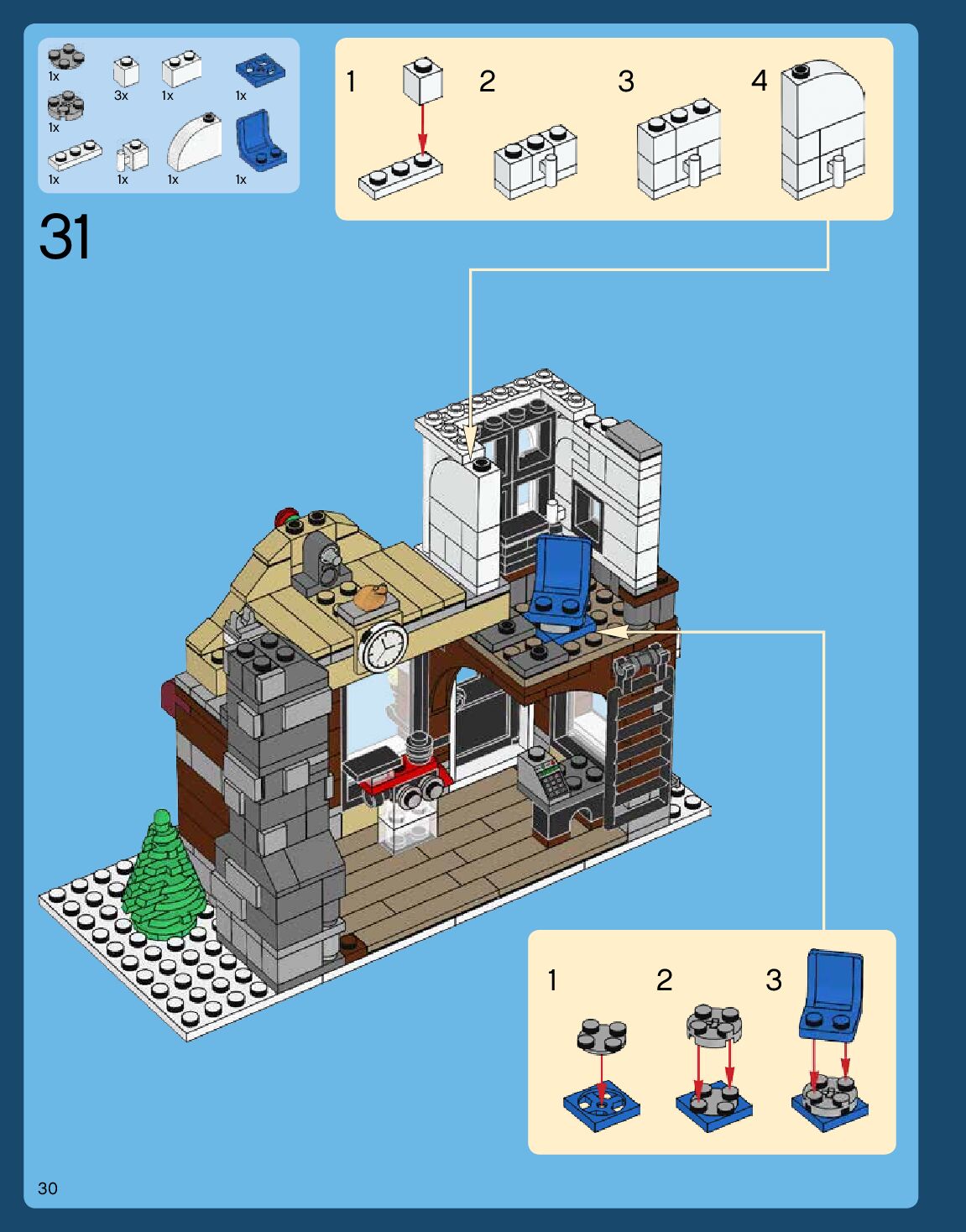 1x
3x
1x
1x
1x
1x
1x
1x
1x

1
2
3
4

31

1
2
3

30