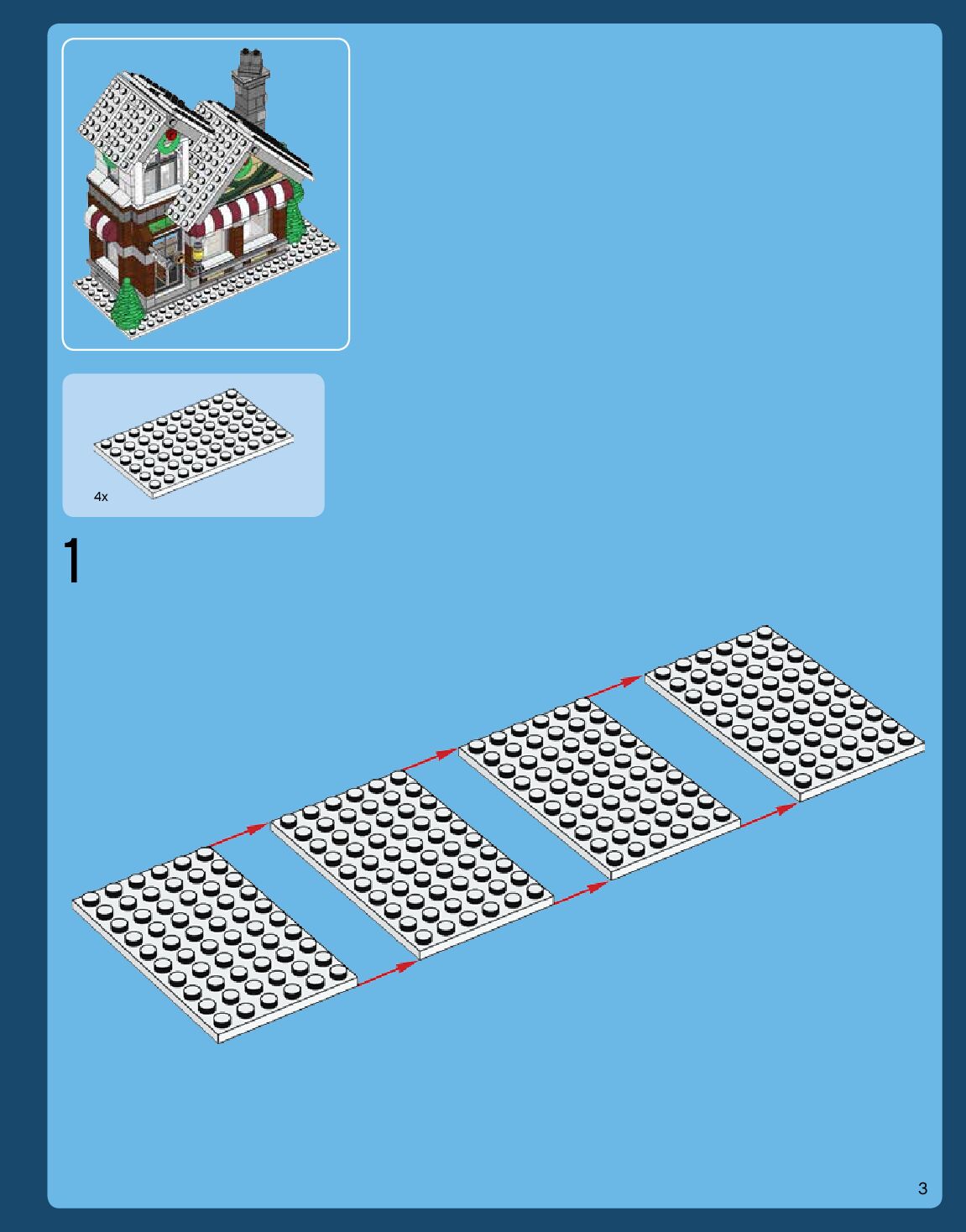 4x

1

3