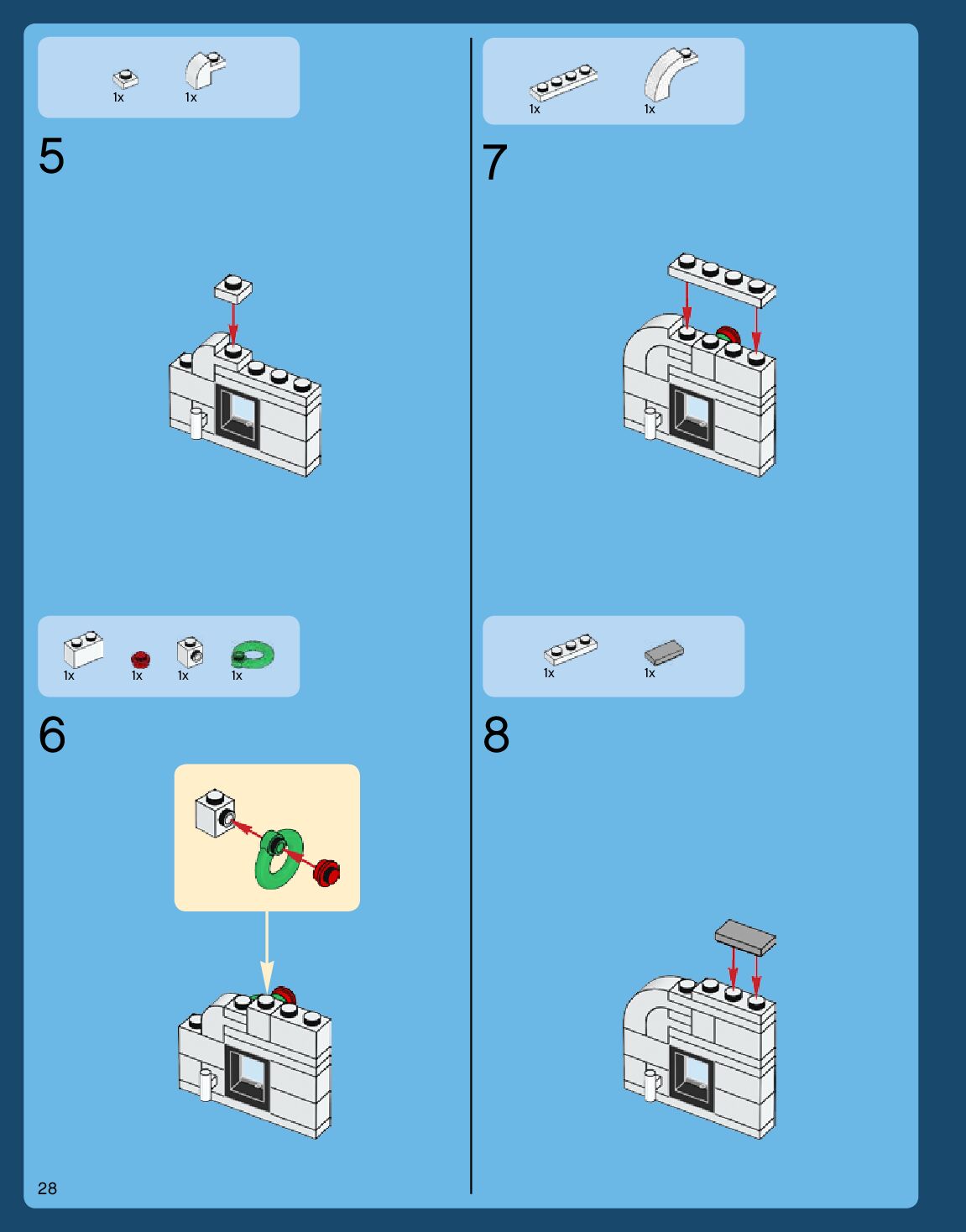 1x 1x

5

1x 1x 1x 1x

6

1x 1x

7

1x 1x

8

28