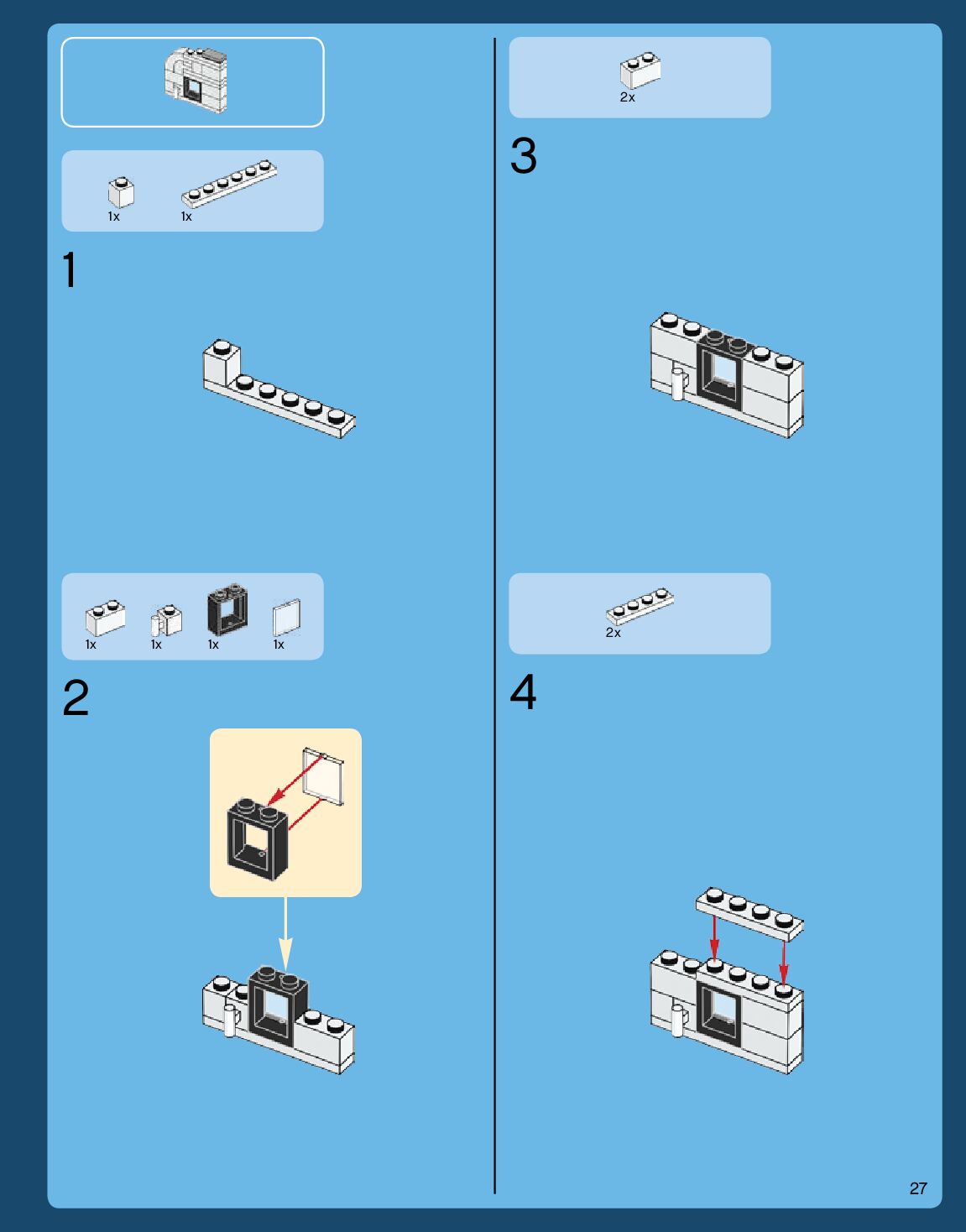 1x 1x

1

1x 1x 1x 1x

2

2x

3

2x

4

27