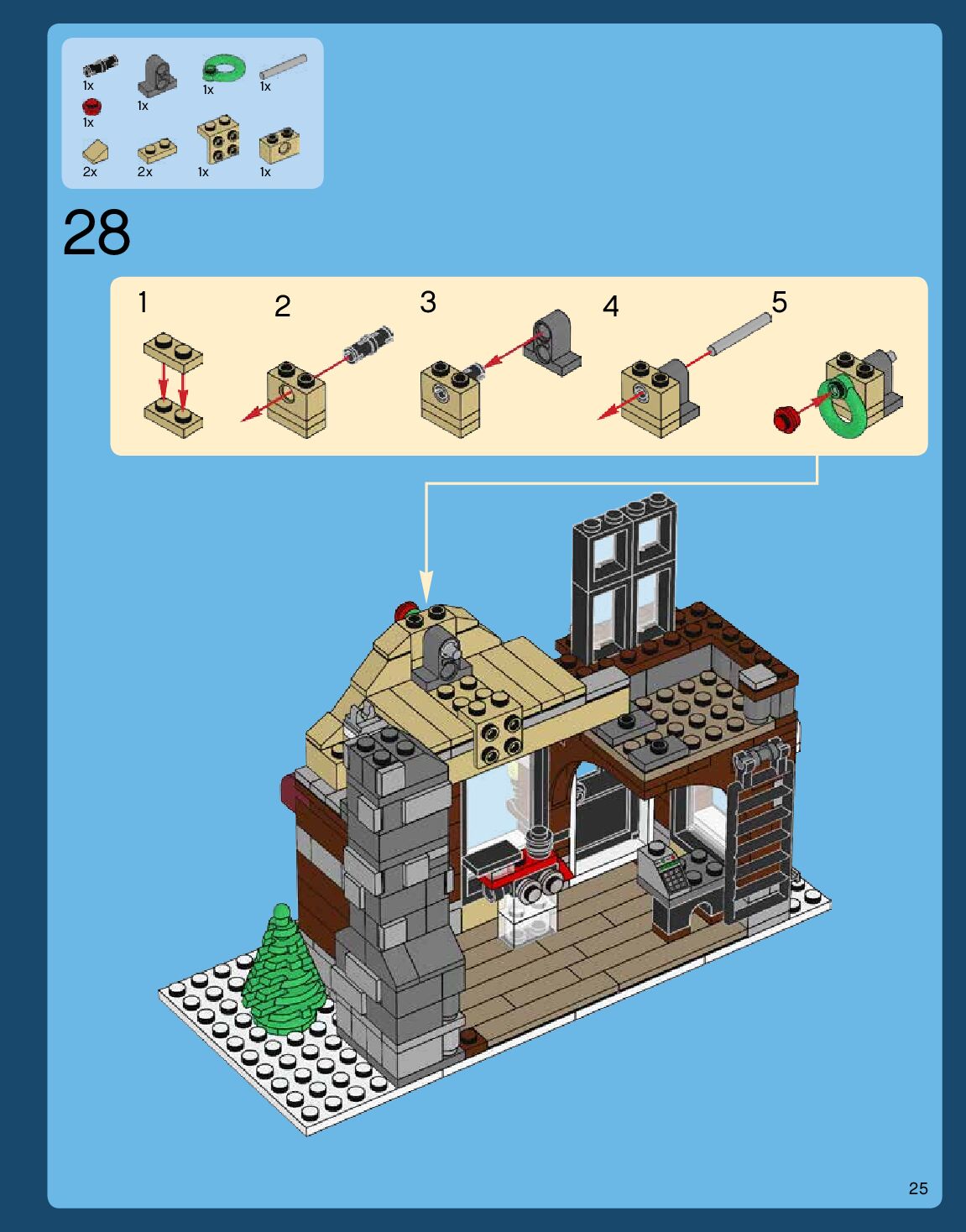 1x
1x
1x
1x
1x
2x
2x
1x
1x

28

1
2
3
4
5

25