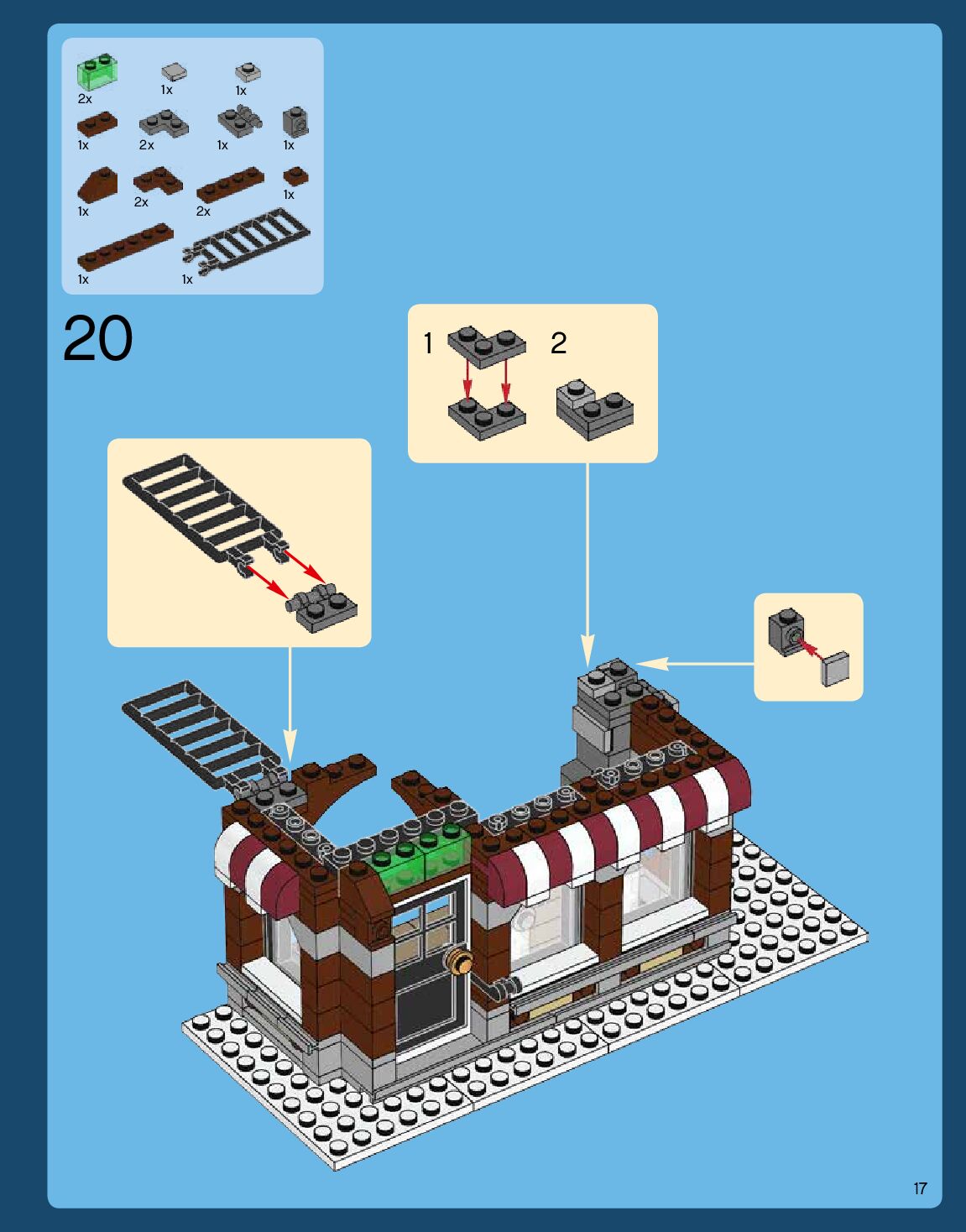 2x 1x 1x

1x 2x 1x 1x

1x 2x 2x 1x

1x 1x

20

1 2

17