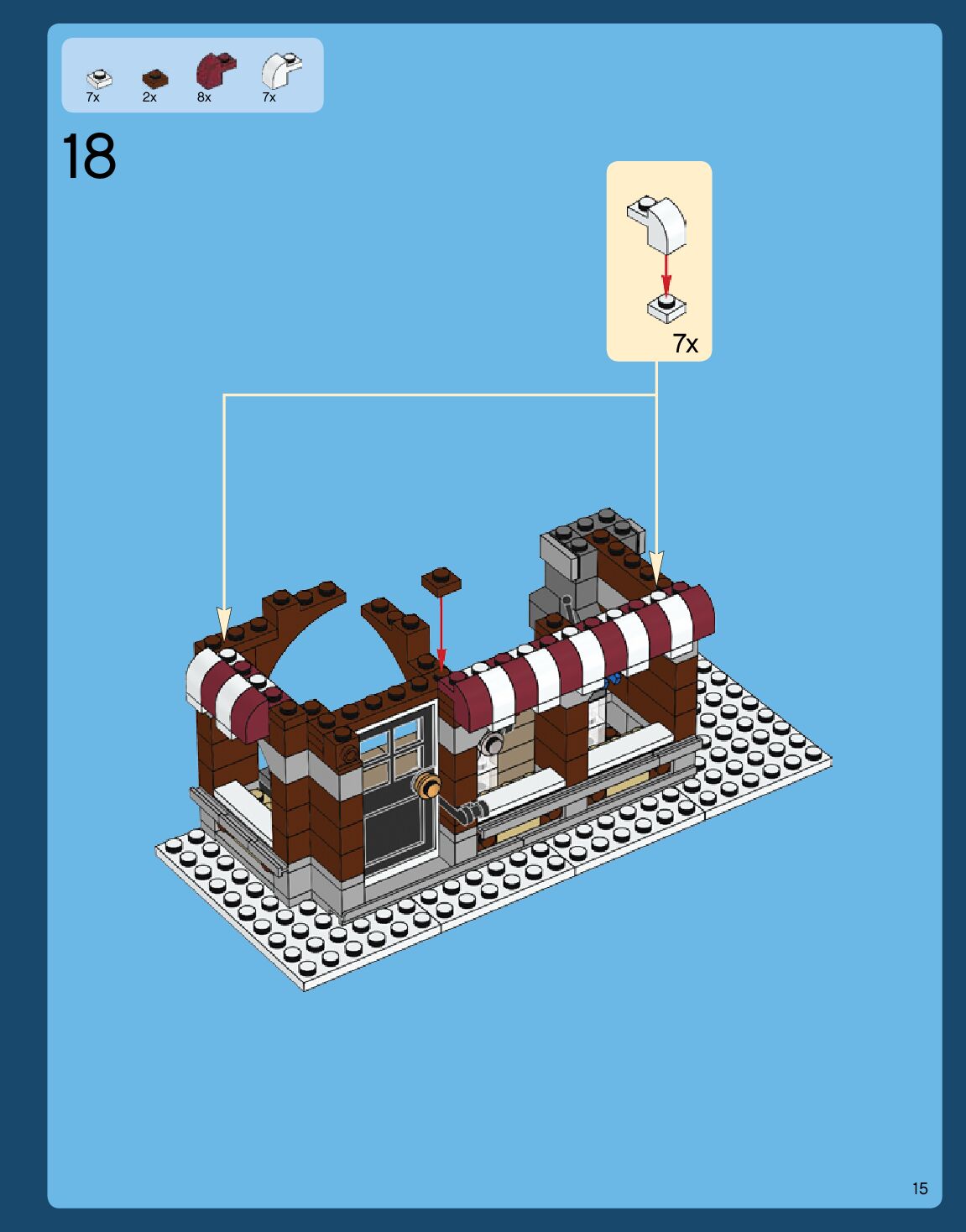 7x 2x 8x 7x

18

7x

15