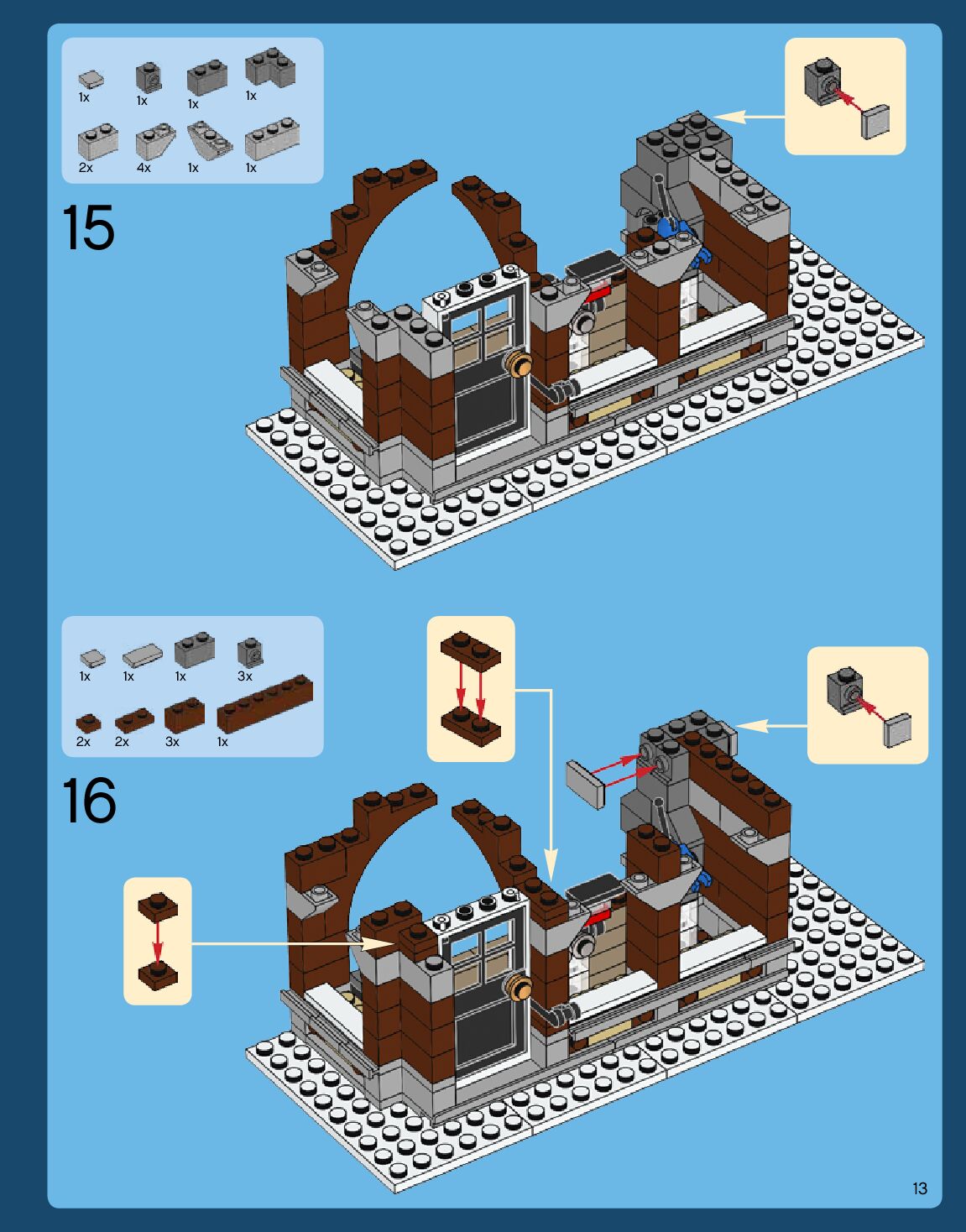 1x 1x 1x 1x
2x 4x 1x 1x

15

1x 1x 1x 3x
2x 2x 3x 1x

16

13