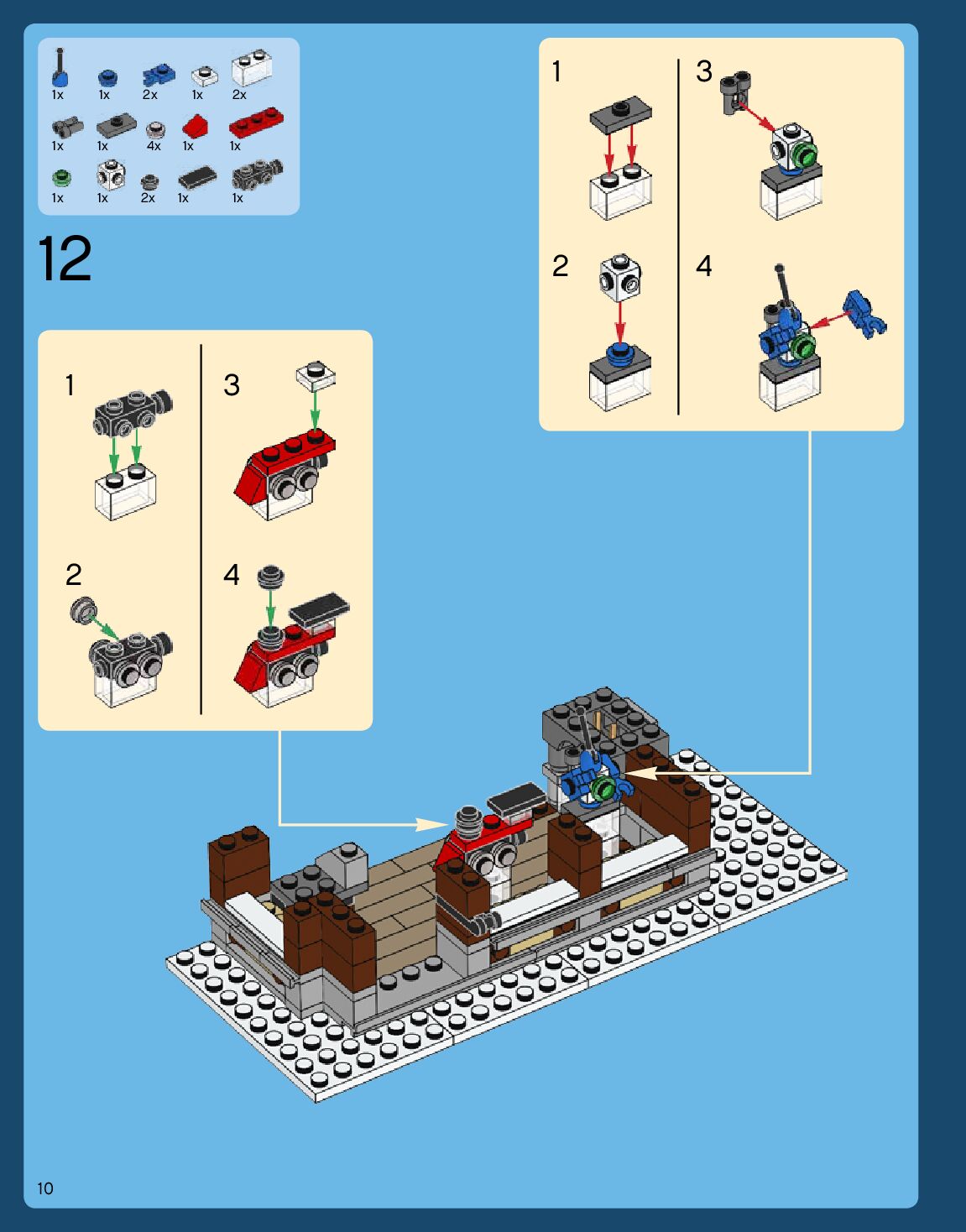 1x 1x 2x 1x 2x
1x 1x 4x 1x 1x
1x 1x 2x 1x 1x

12

1
2
3
4

1
2
3
4

10