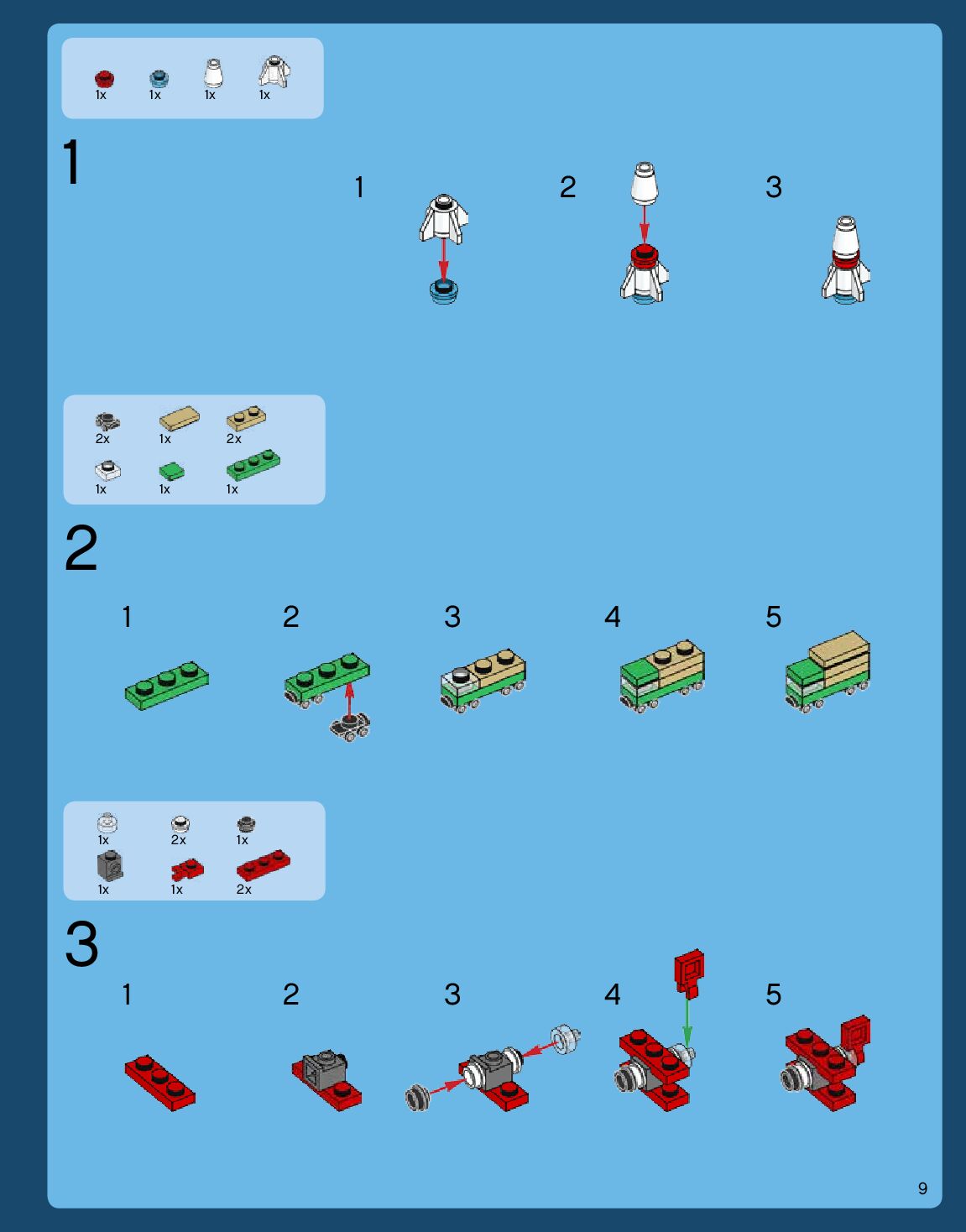 1x 1x 1x 1x

1

1 2 3

2x 1x 2x
1x 1x 1x

2

1 2 3 4 5

1x 2x 1x
1x 1x 2x

3

1 2 3 4 5

9