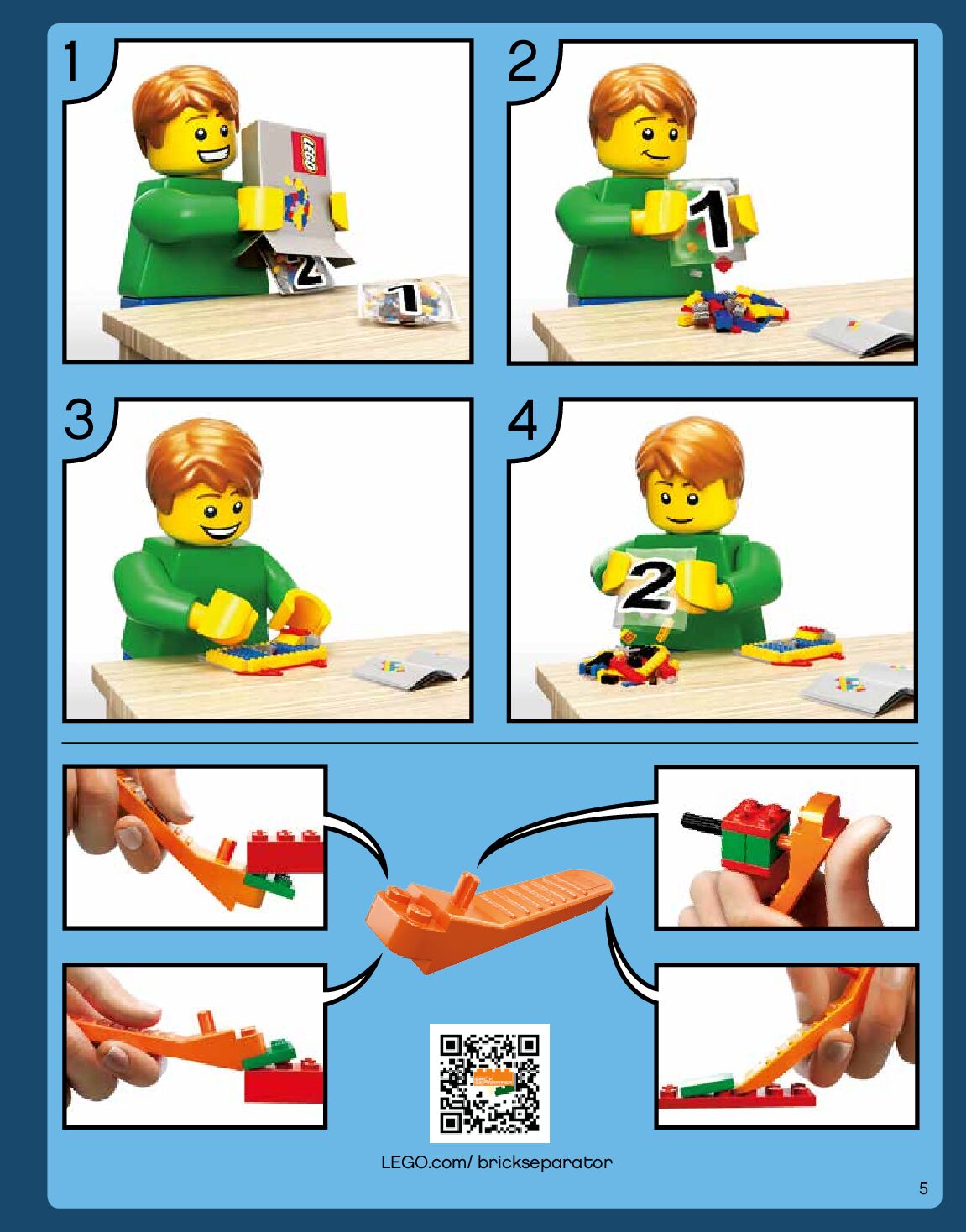 1

LEGO

2

1

2

1

3

4

2

LEGO.com/ brickseparator

5