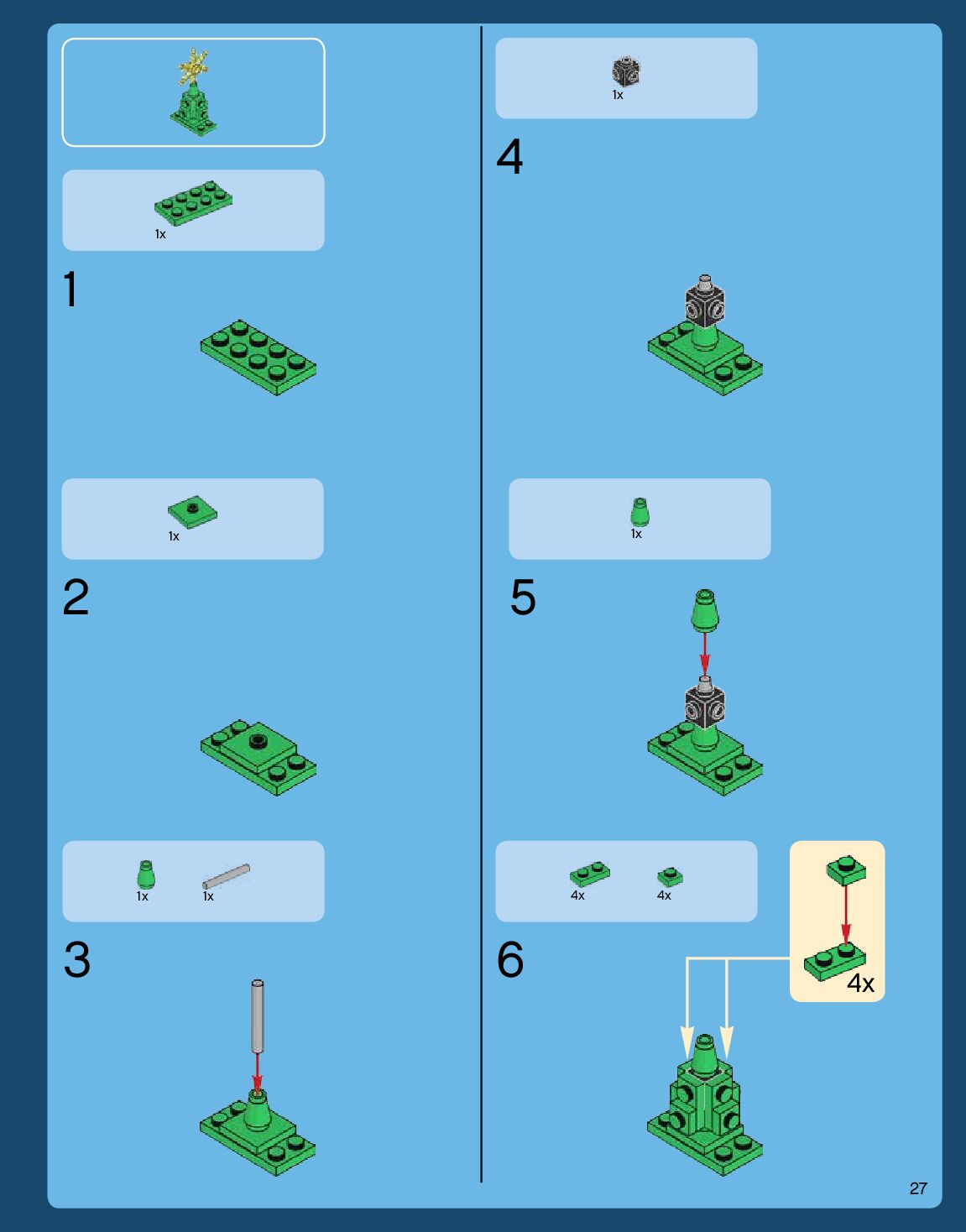 1x

1

1x

2

1x 1x

3

1x

4

1x

5

4x 4x

6

4x

27