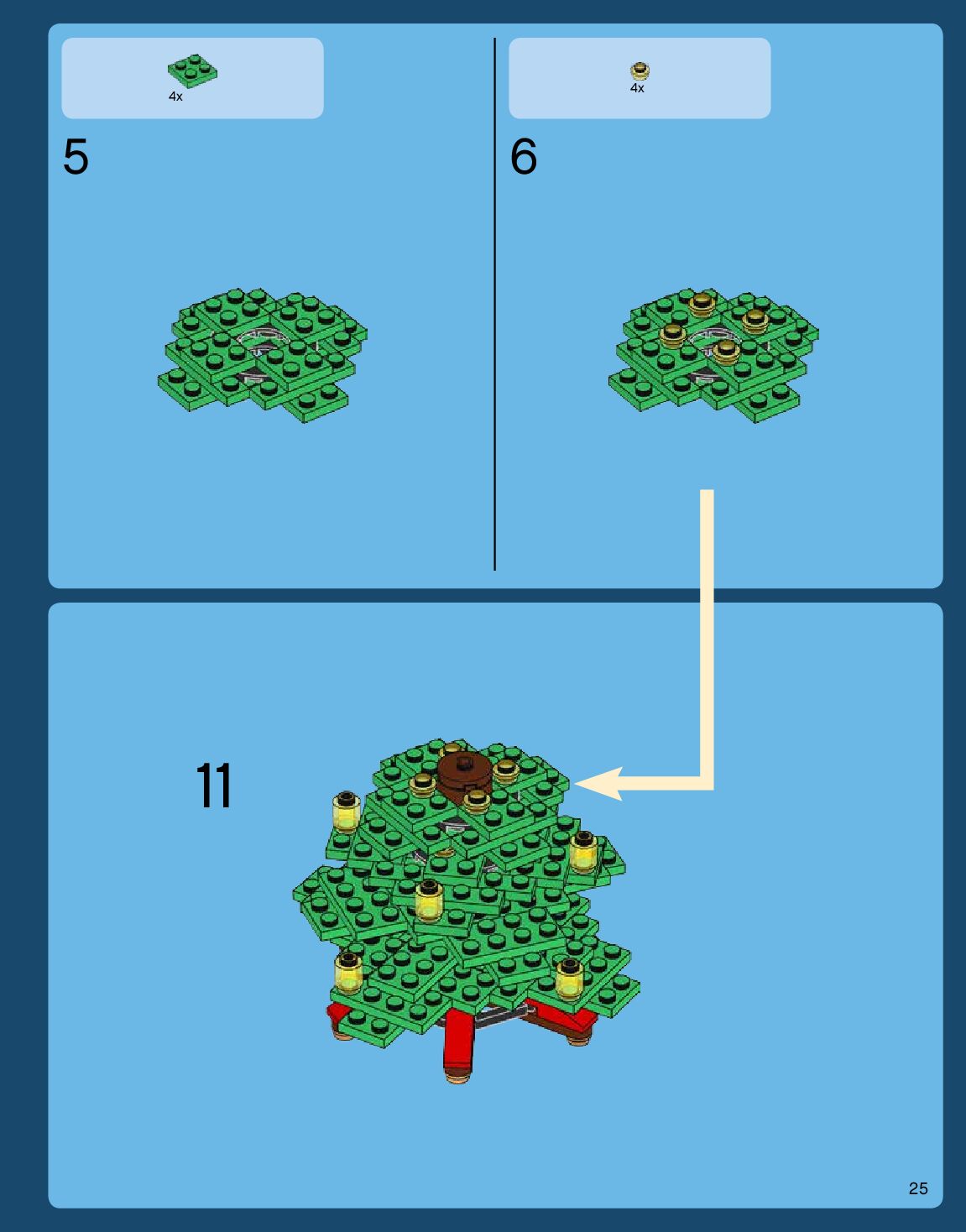 4x

5

4x

6

11

25