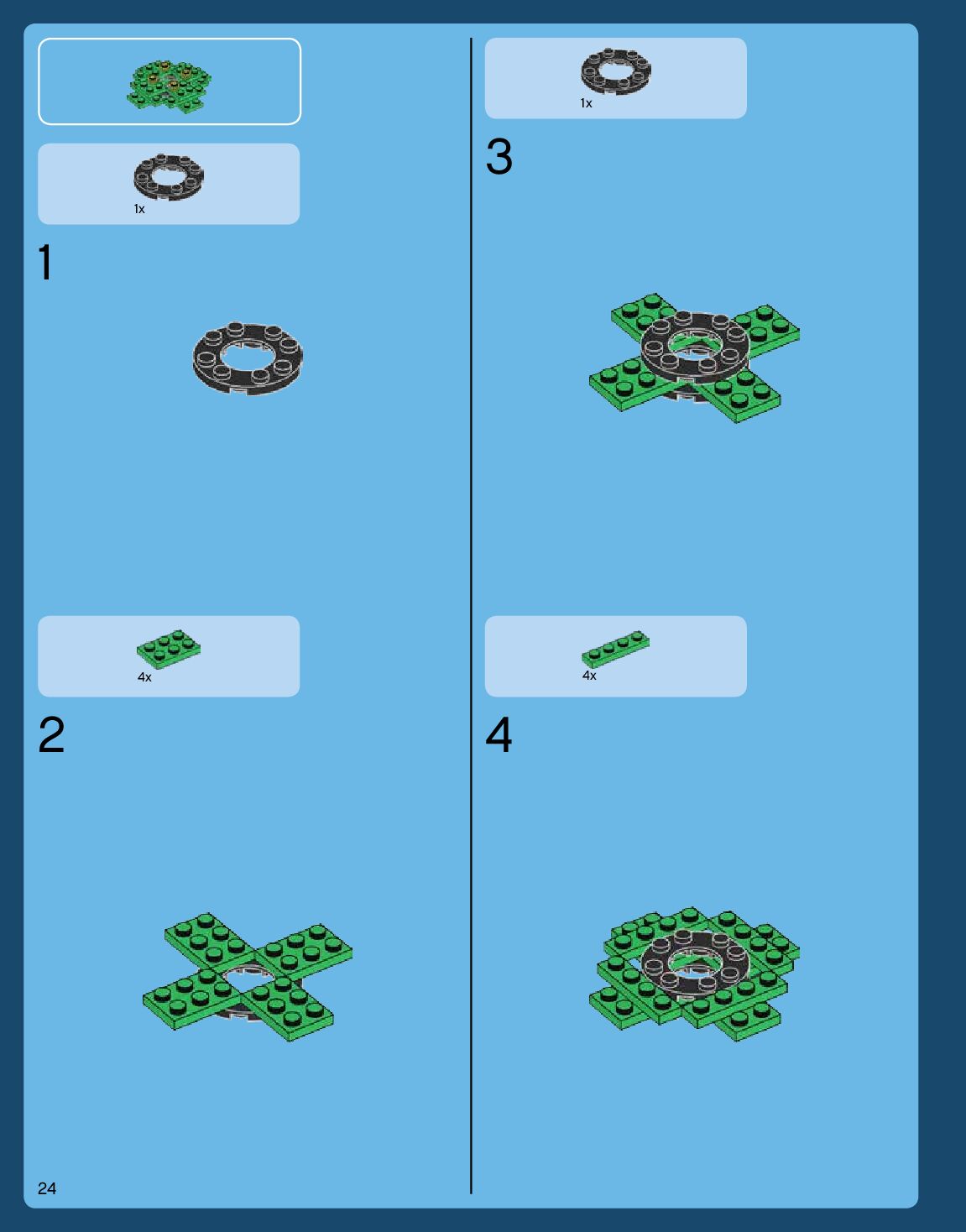 1x

1

4x

2

24

1x

3

4x

4