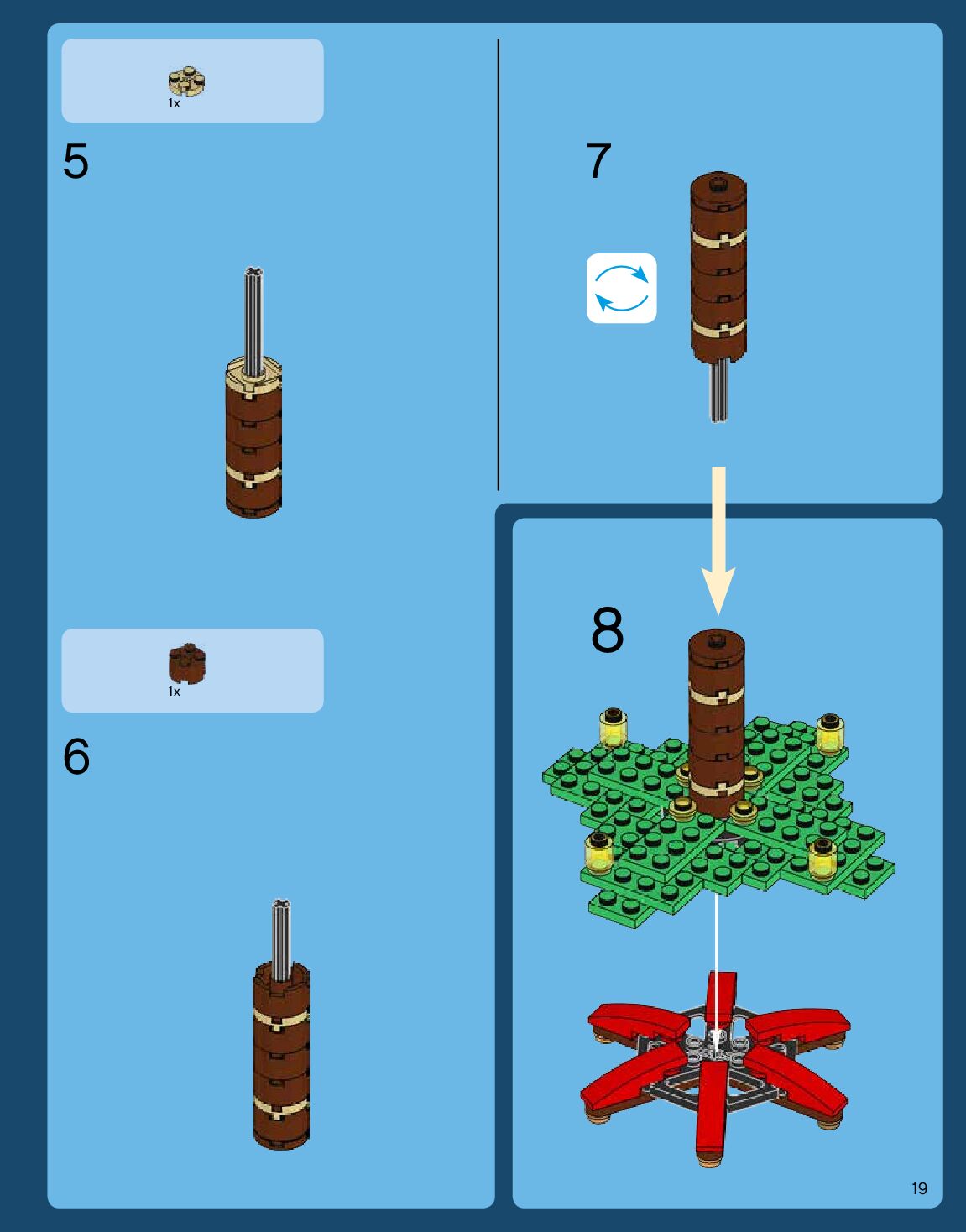 1x

5

1x

6

7

8

19