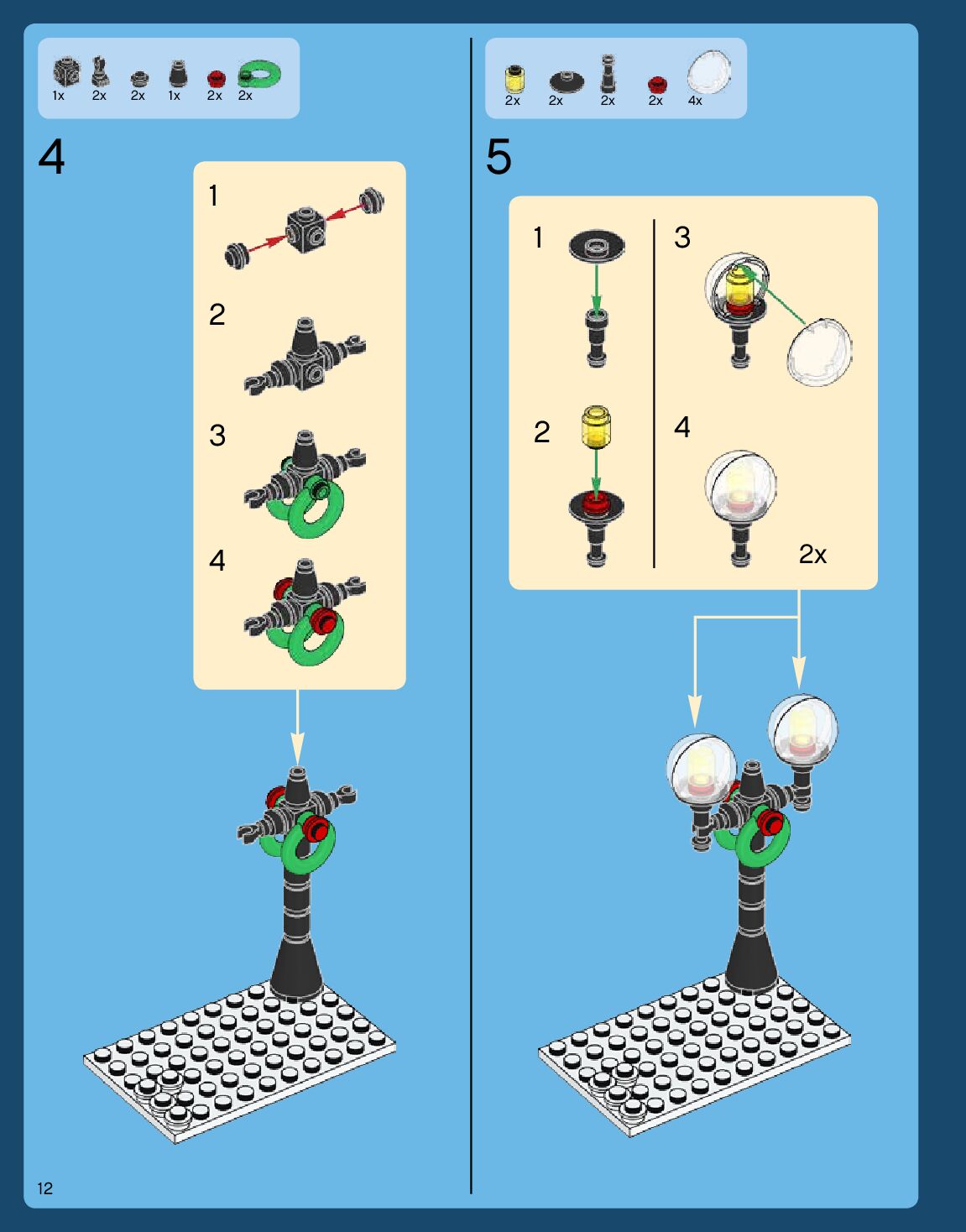 1x 2x 2x 1x 2x 2x

4

1

2

3

4

2x 2x 2x 2x 4x

5

1

2

3

4

2x

12