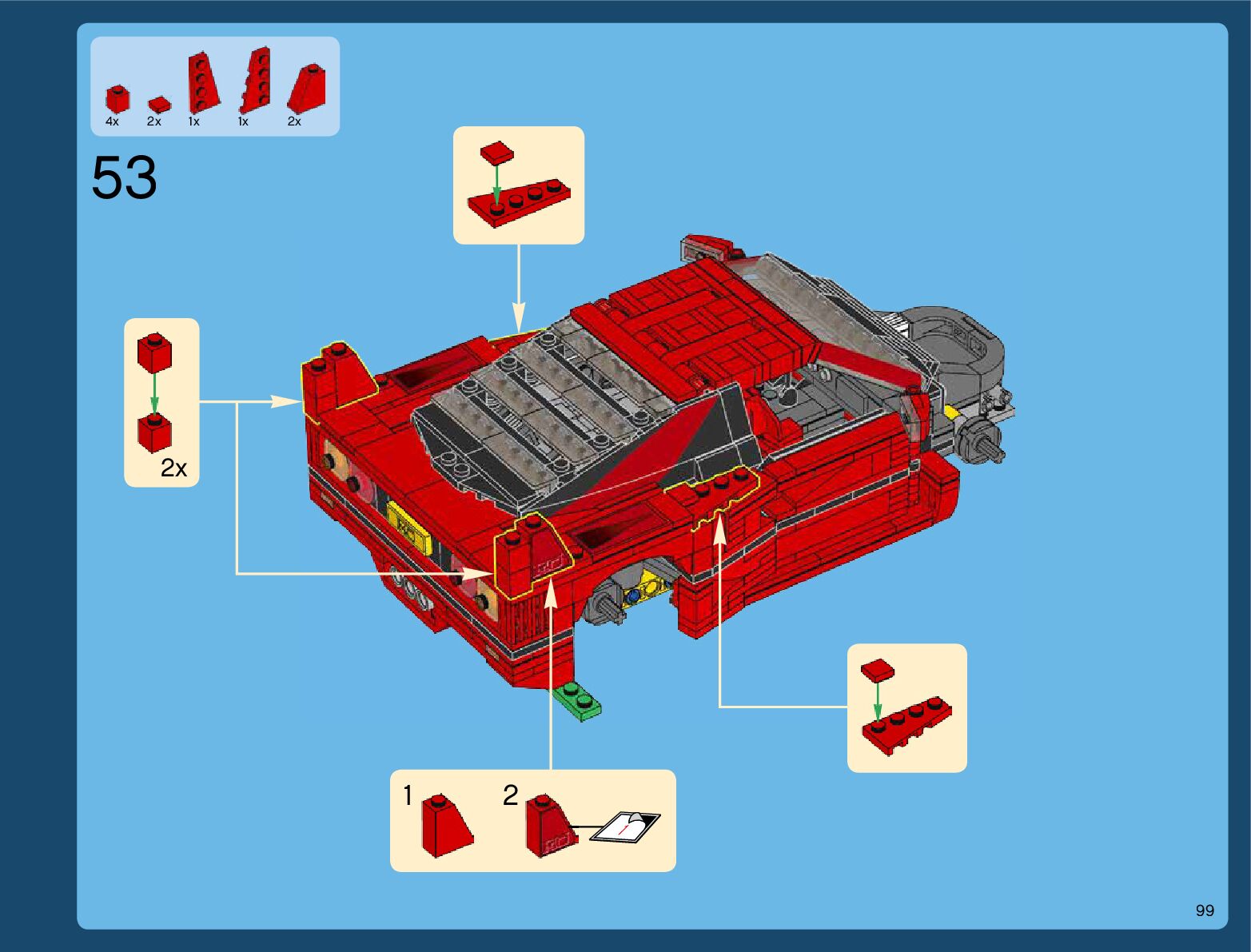 4x 2x 1x 1x 2x

53

2x

1

2

99