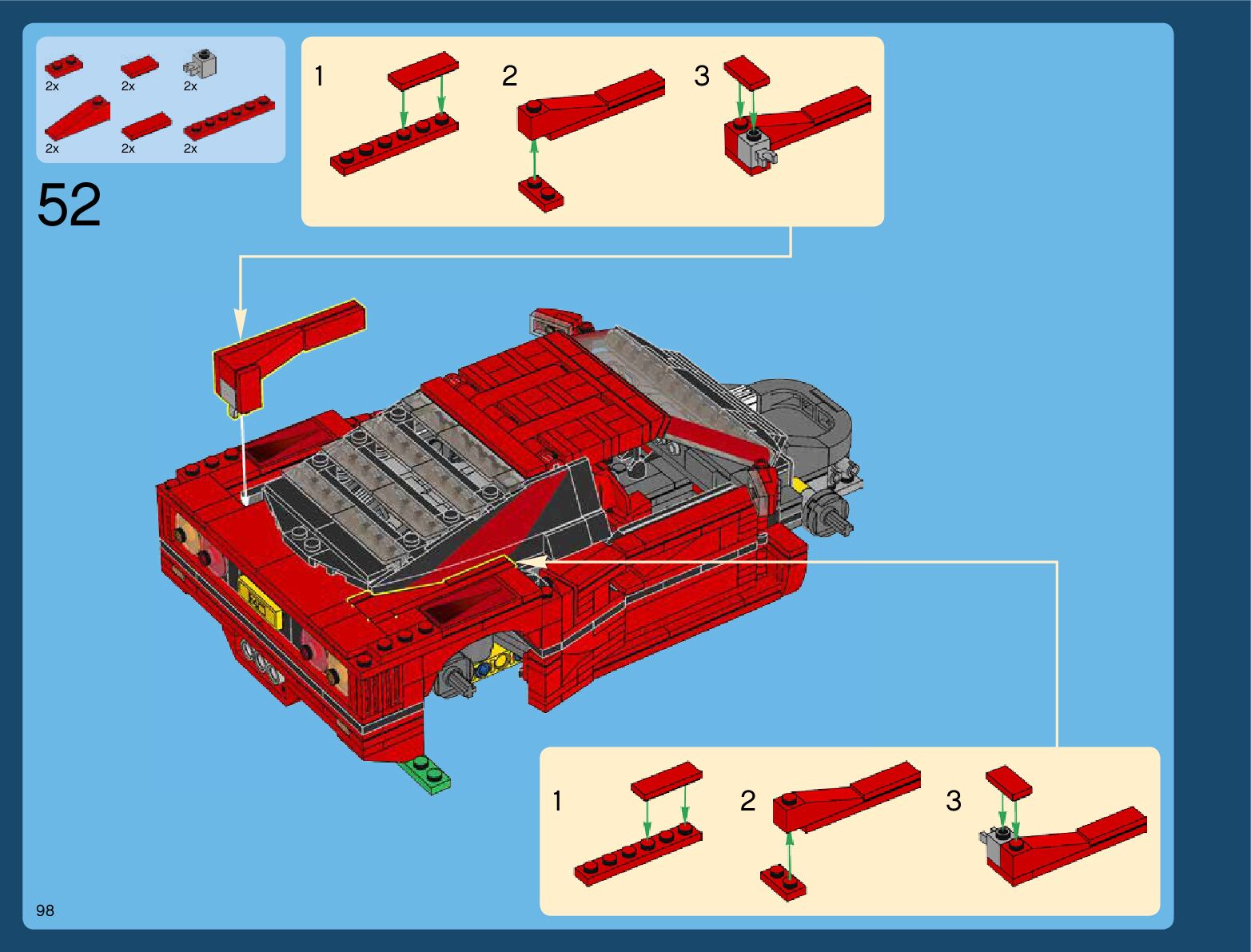 2x 2x 2x
2x 2x 2x

52

1 2 3

1 2 3

98