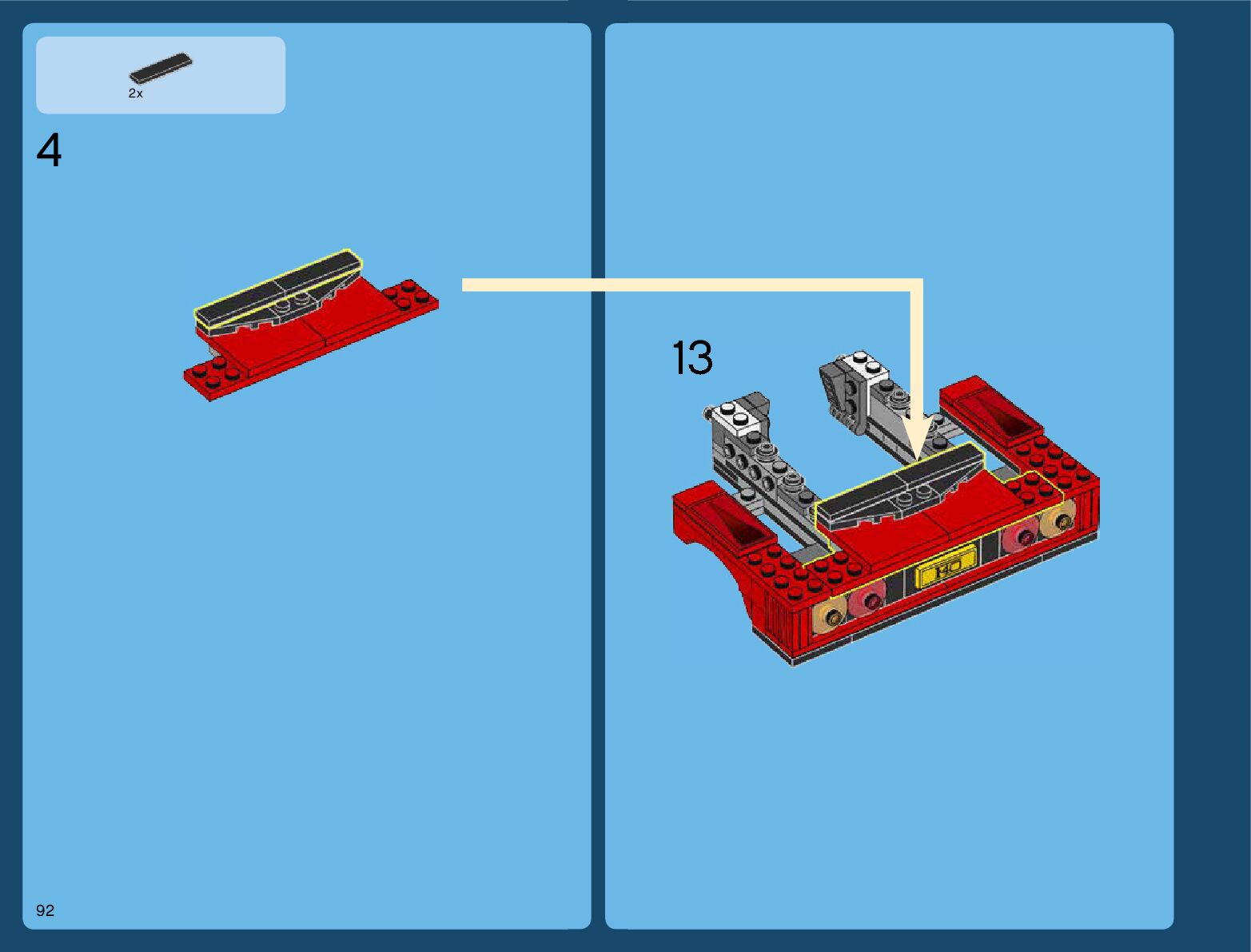 2x

4

13

F40

92