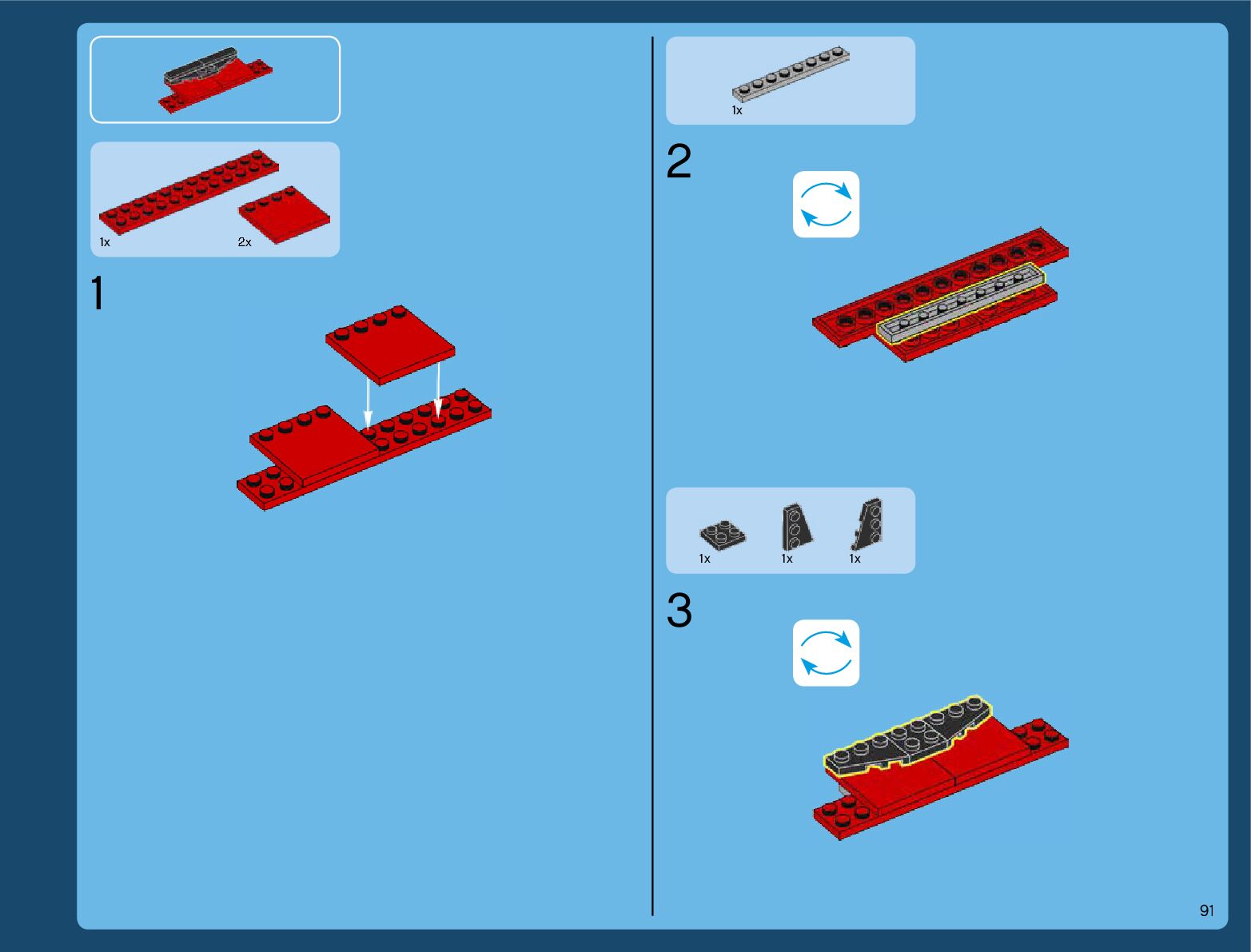 1x

2x

1

1x

2

1x

1x

1x

3

91