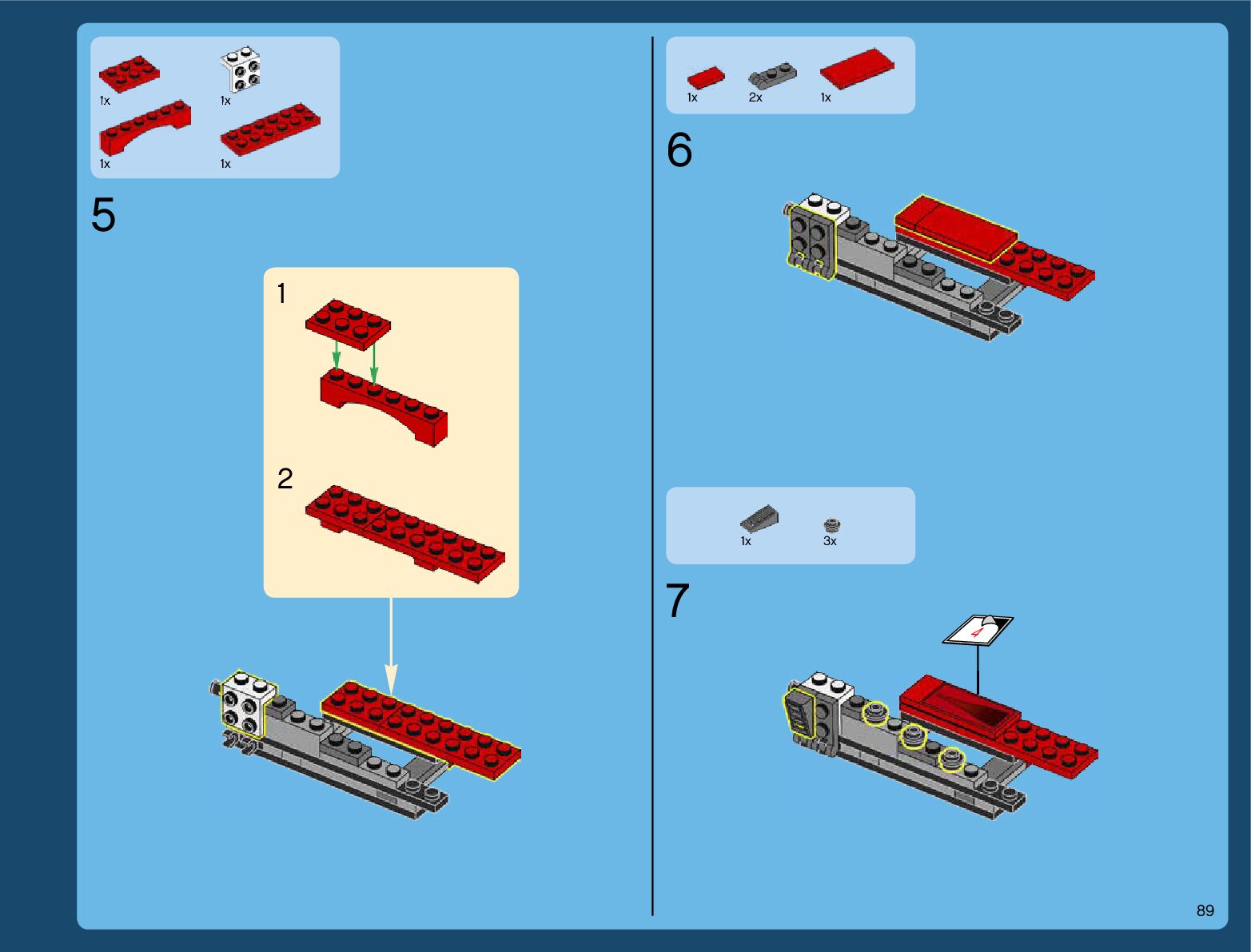 1x
1x
1x
1x

5

1

2

1x
2x
1x

6

1x
3x

7

4

89