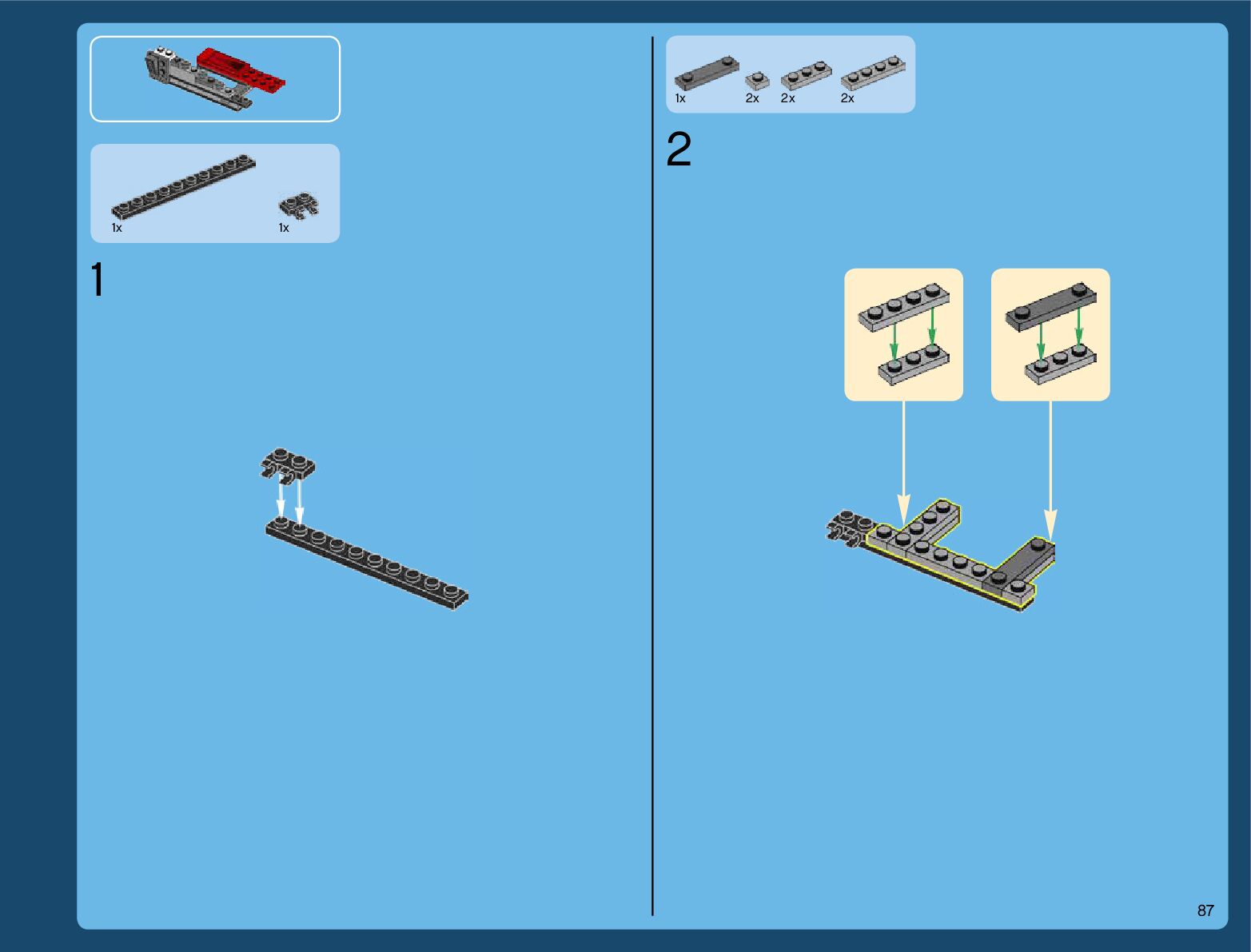 1x

1x

1

1x

2x

2x

2x

2

87