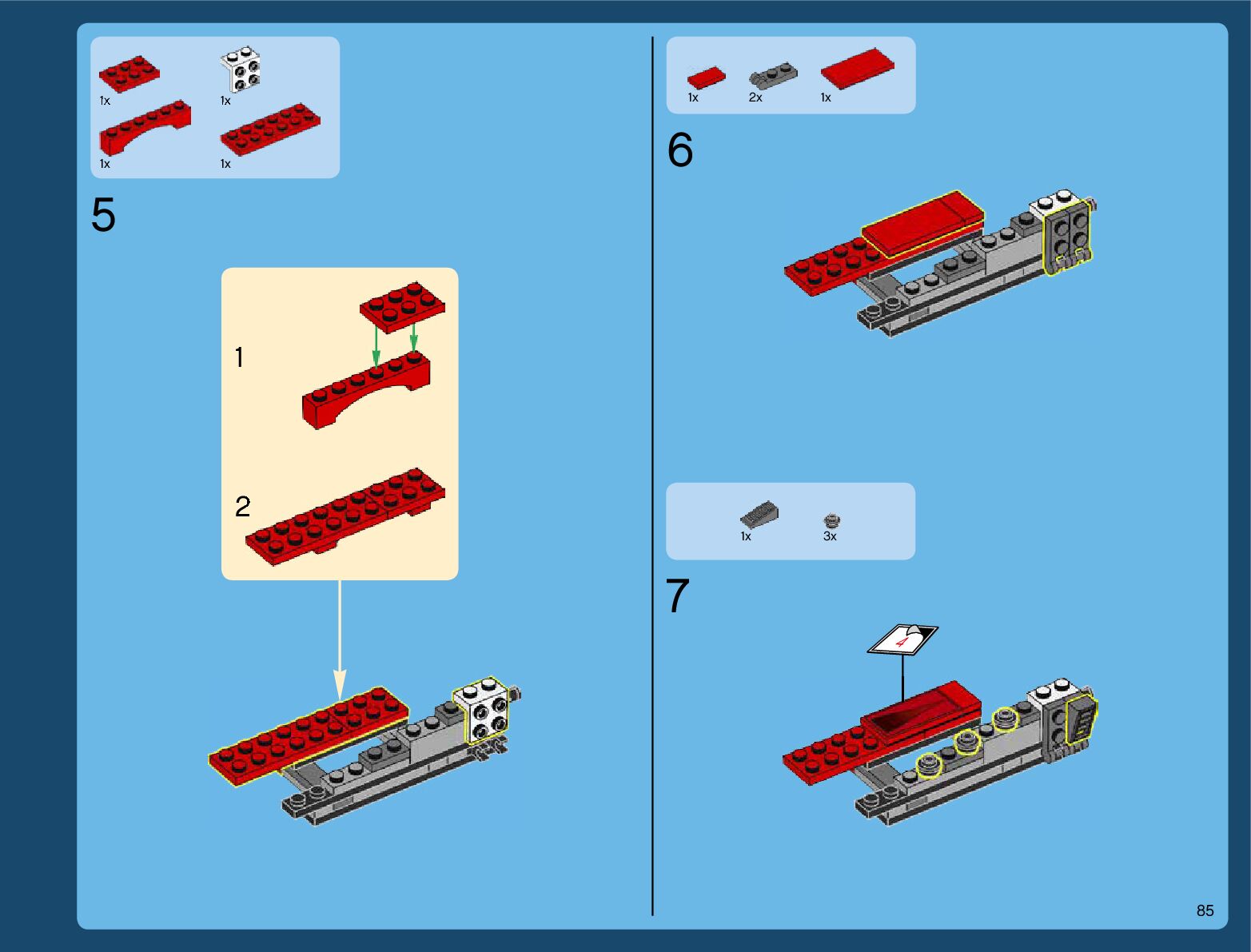 1x
1x
1x
1x

5

1

2

1x
2x
1x

6

1x
3x

7

4

85