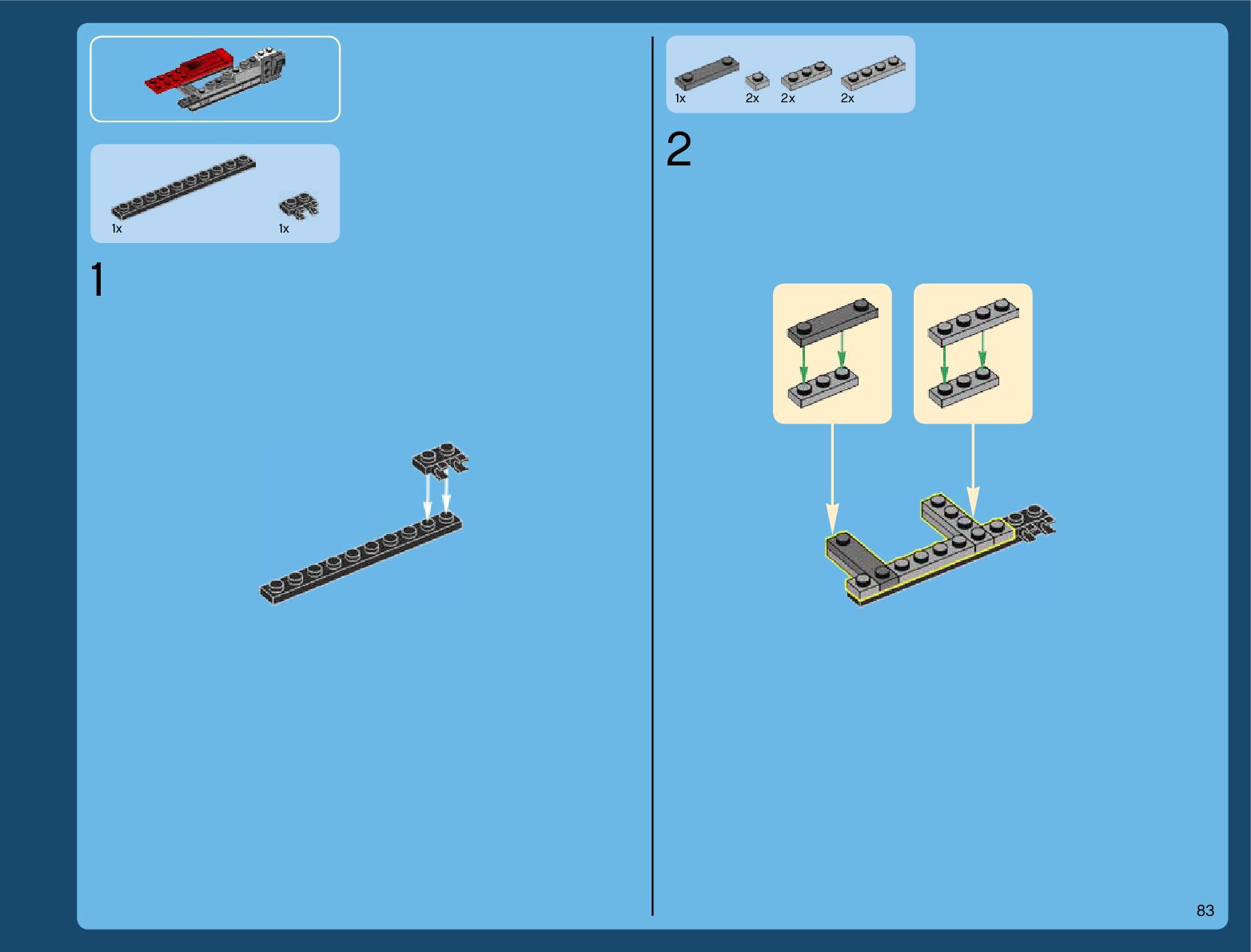 1x 1x

1

1x 2x 2x 2x

2

83