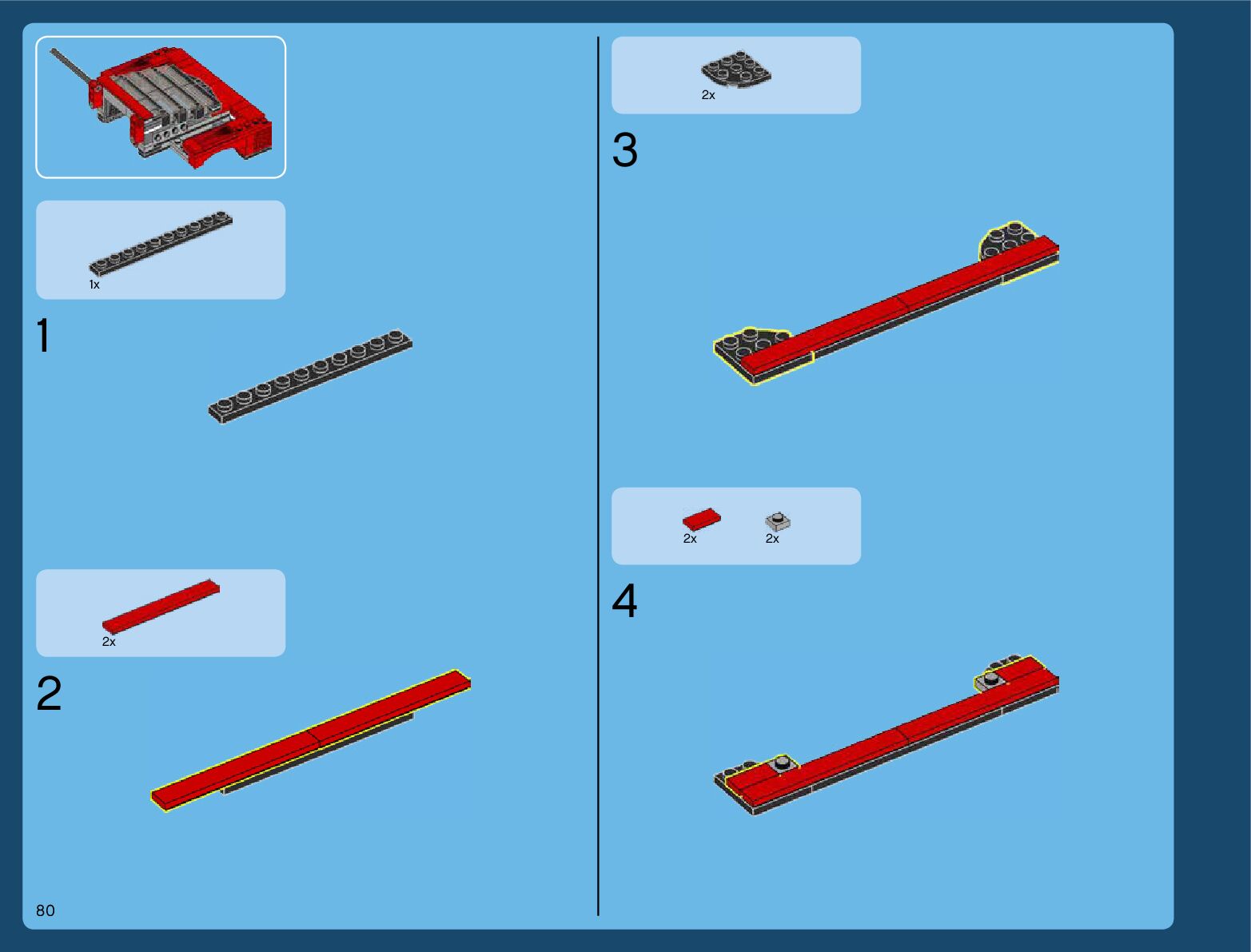 1x

1

2x

2

80

2x

3

2x

2x

4