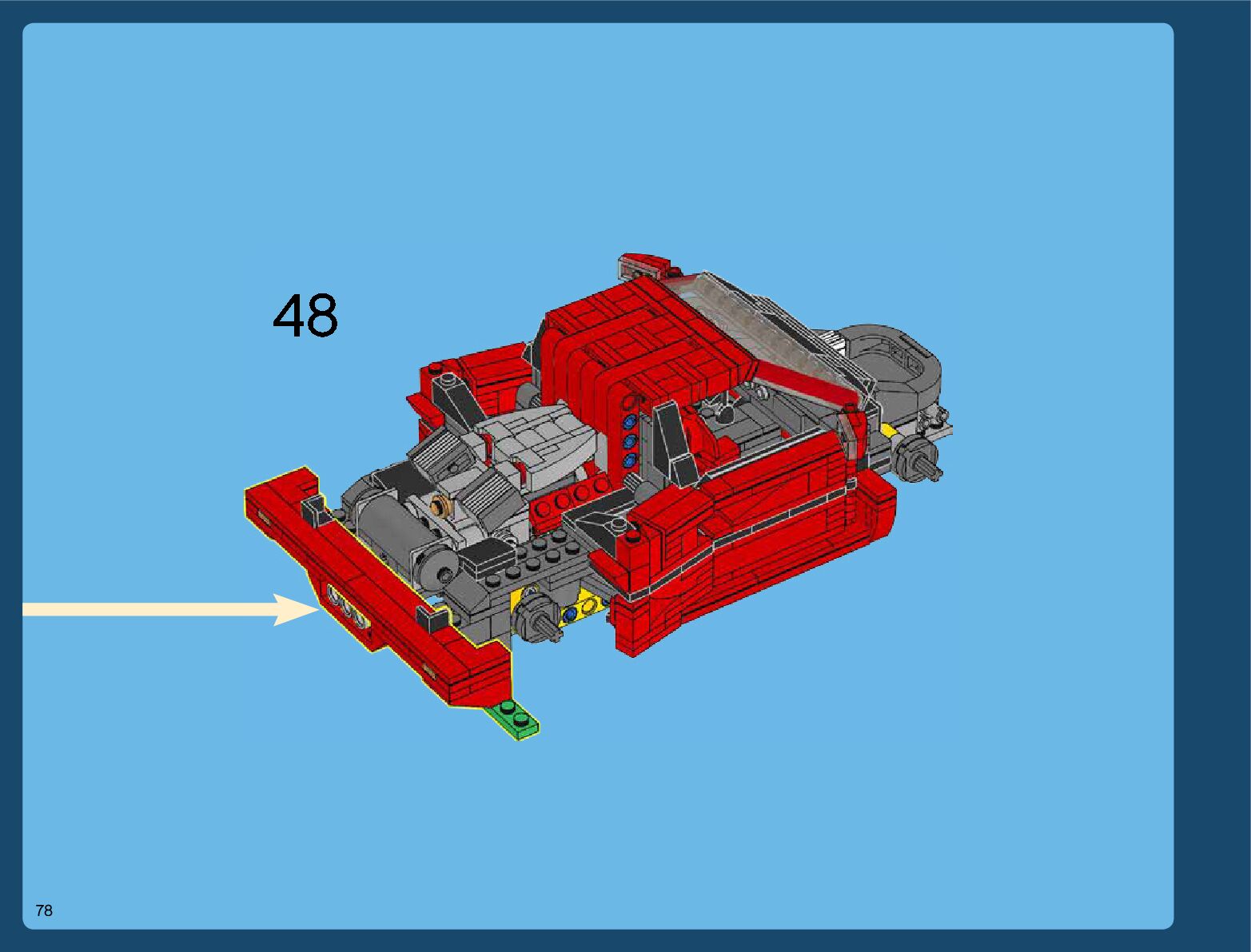 48

78