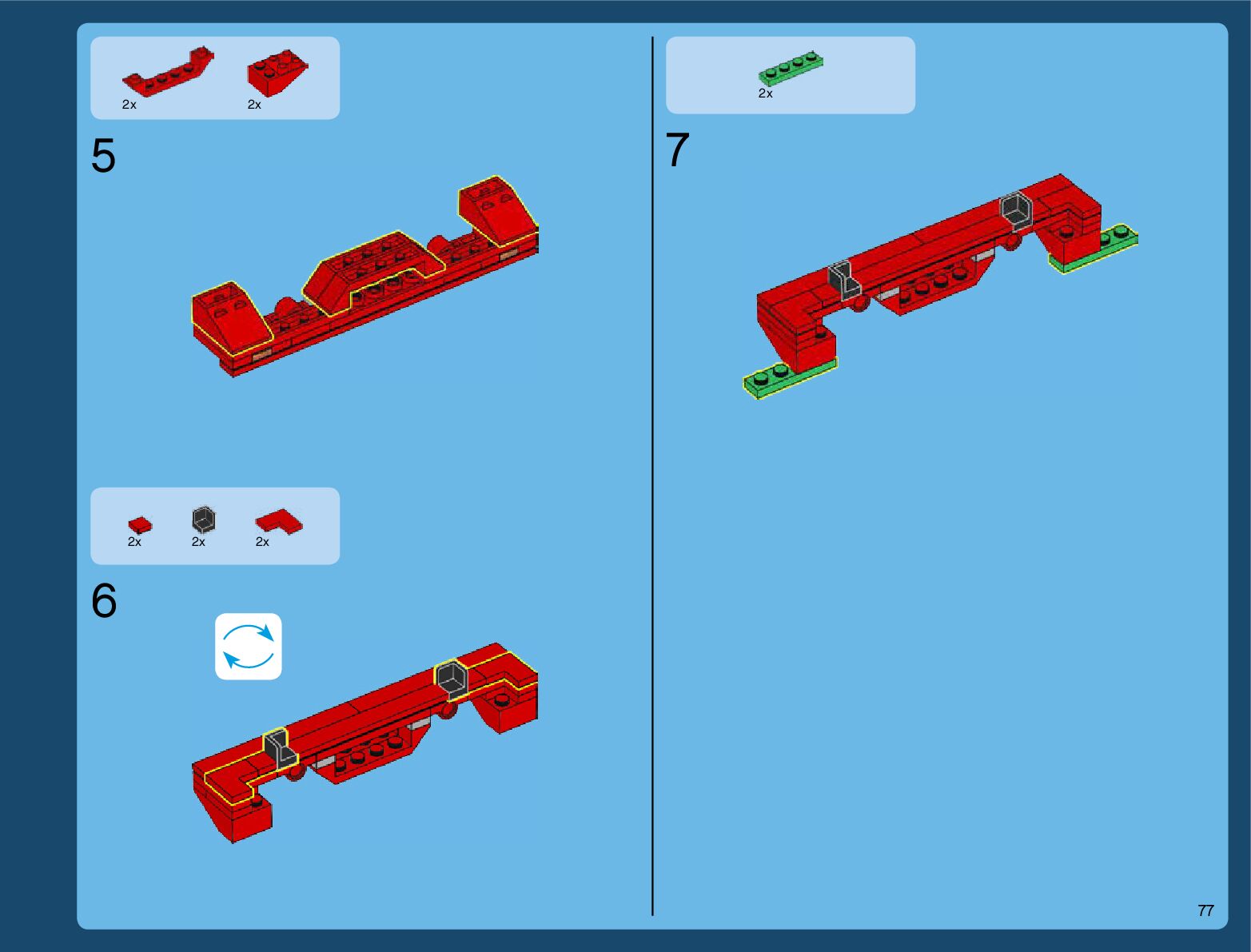 2x 2x

5

2x 2x 2x

6

2x

7

77