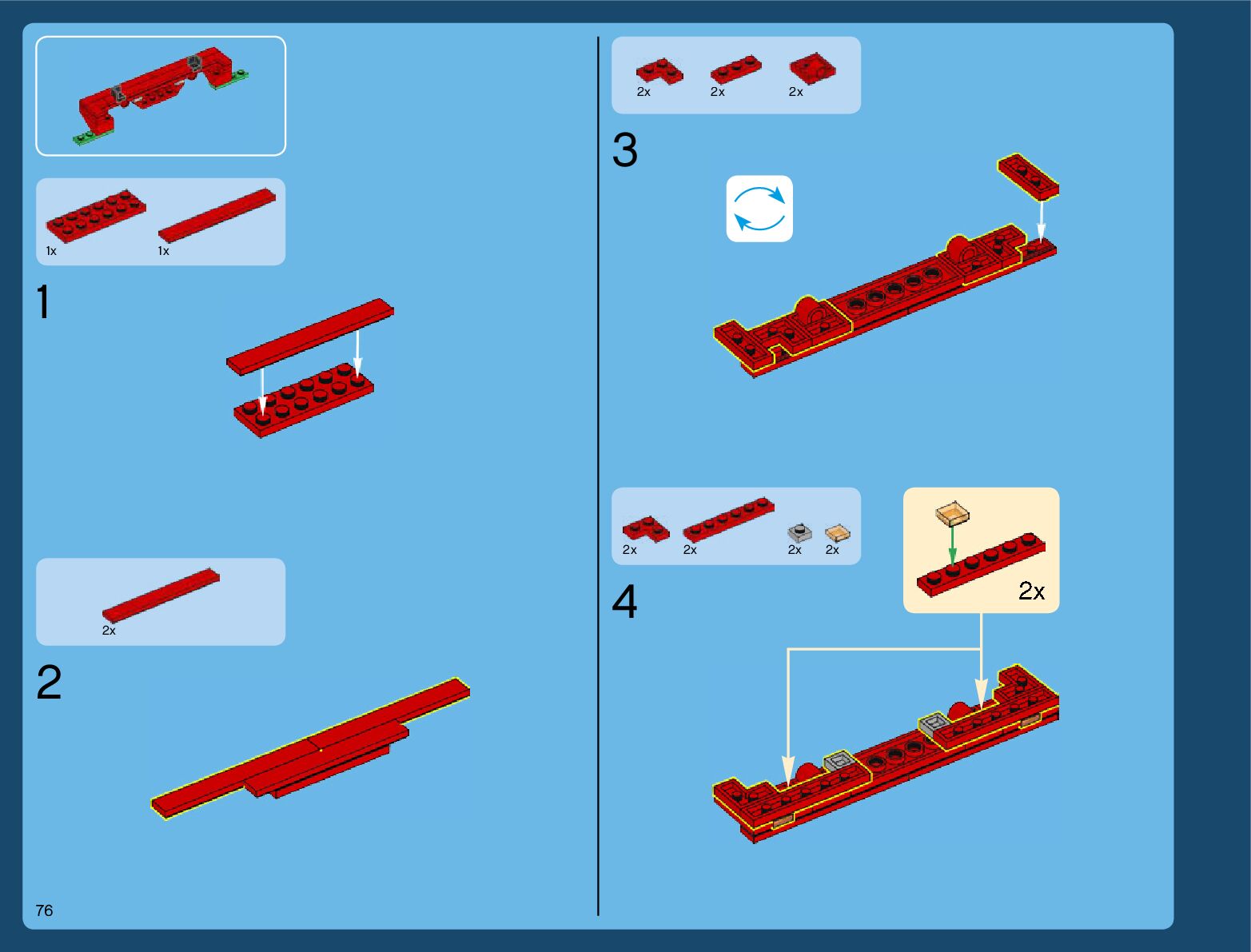 1x
1x

1

2x

2

76

2x
2x
2x

3

2x
2x
2x
2x

4

2x