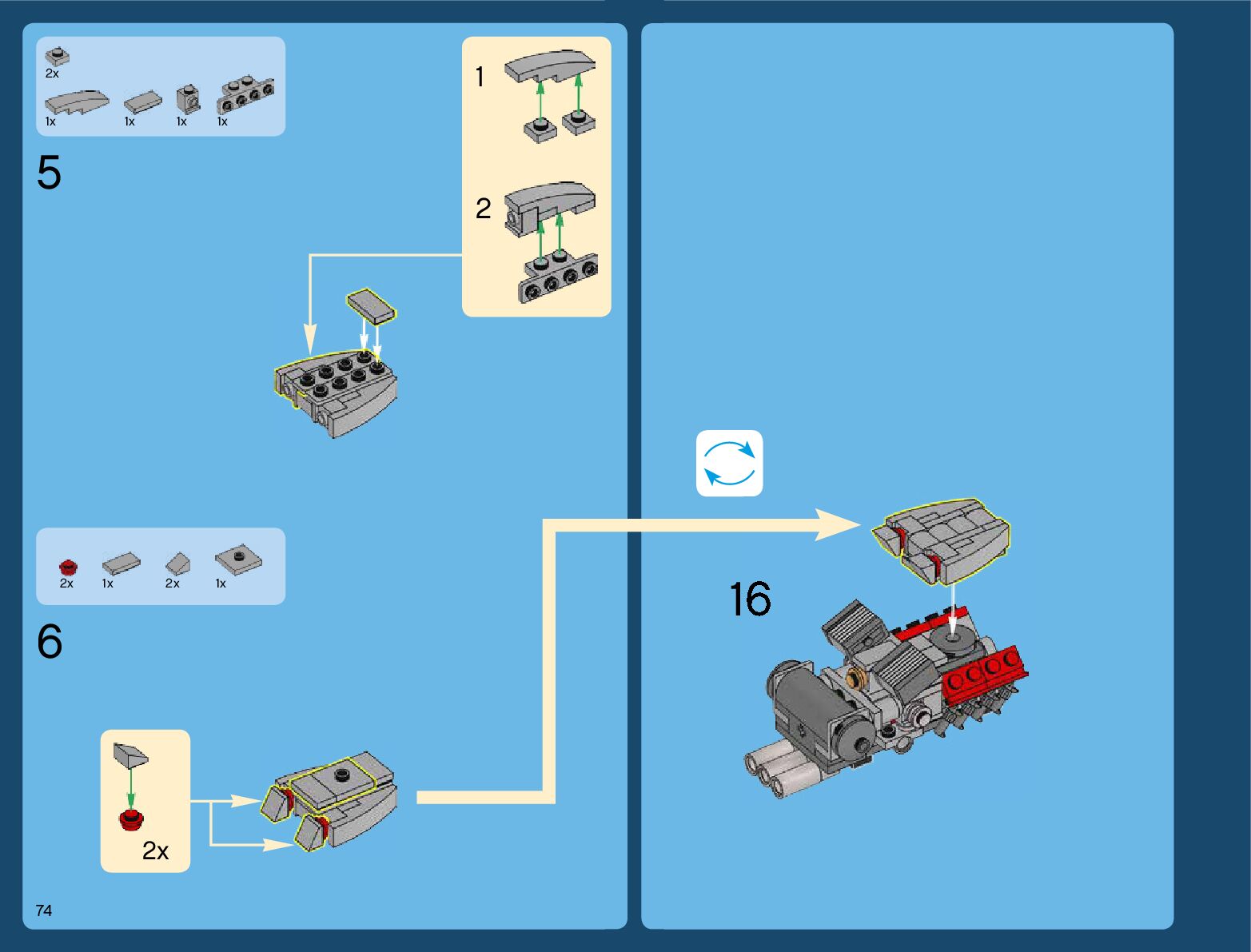 2x
1x 1x 1x 1x

5

1

2

2x 1x 2x 1x

6

2x

74

16