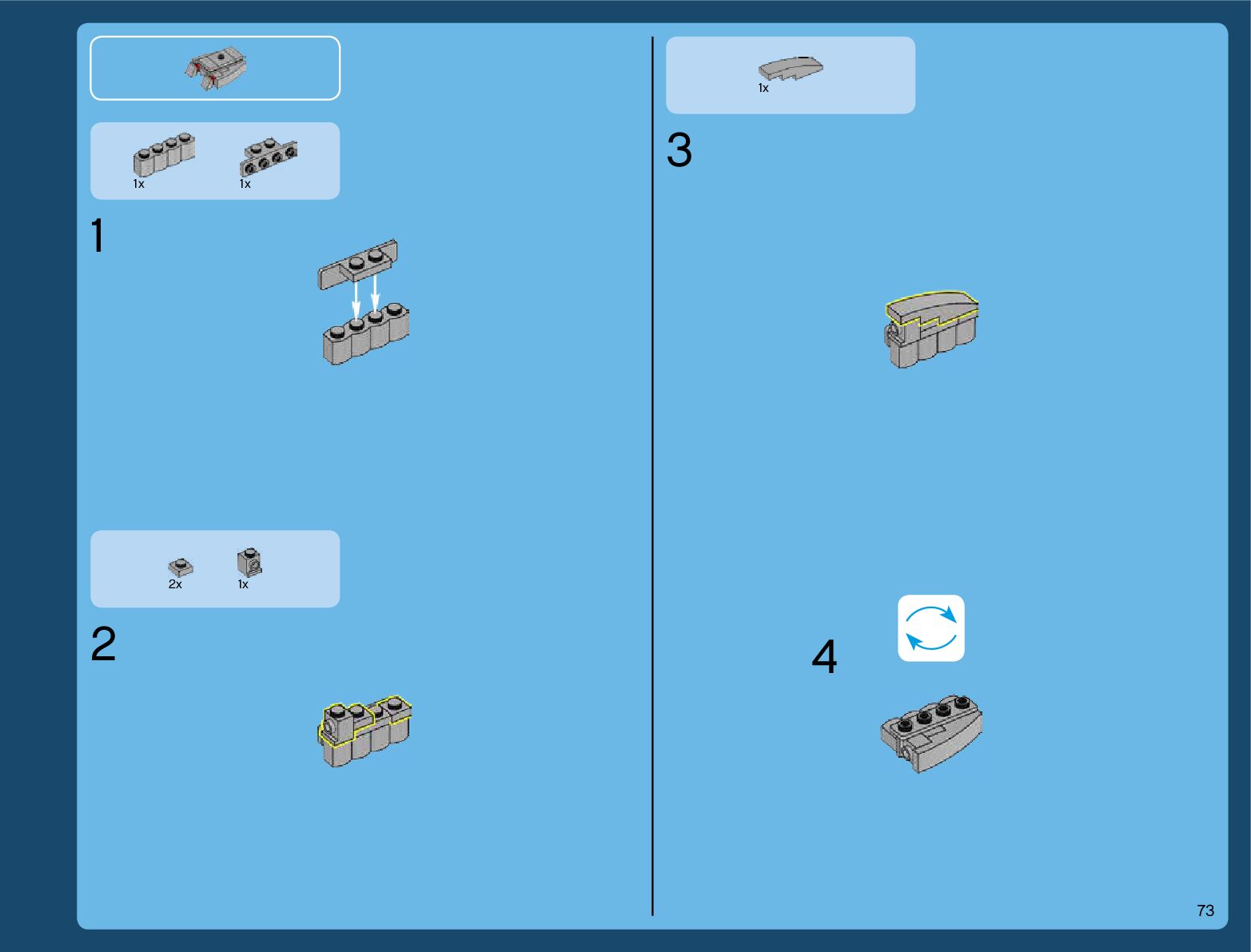 1x

1x

1

2x

1x

2

1x

3

4

73