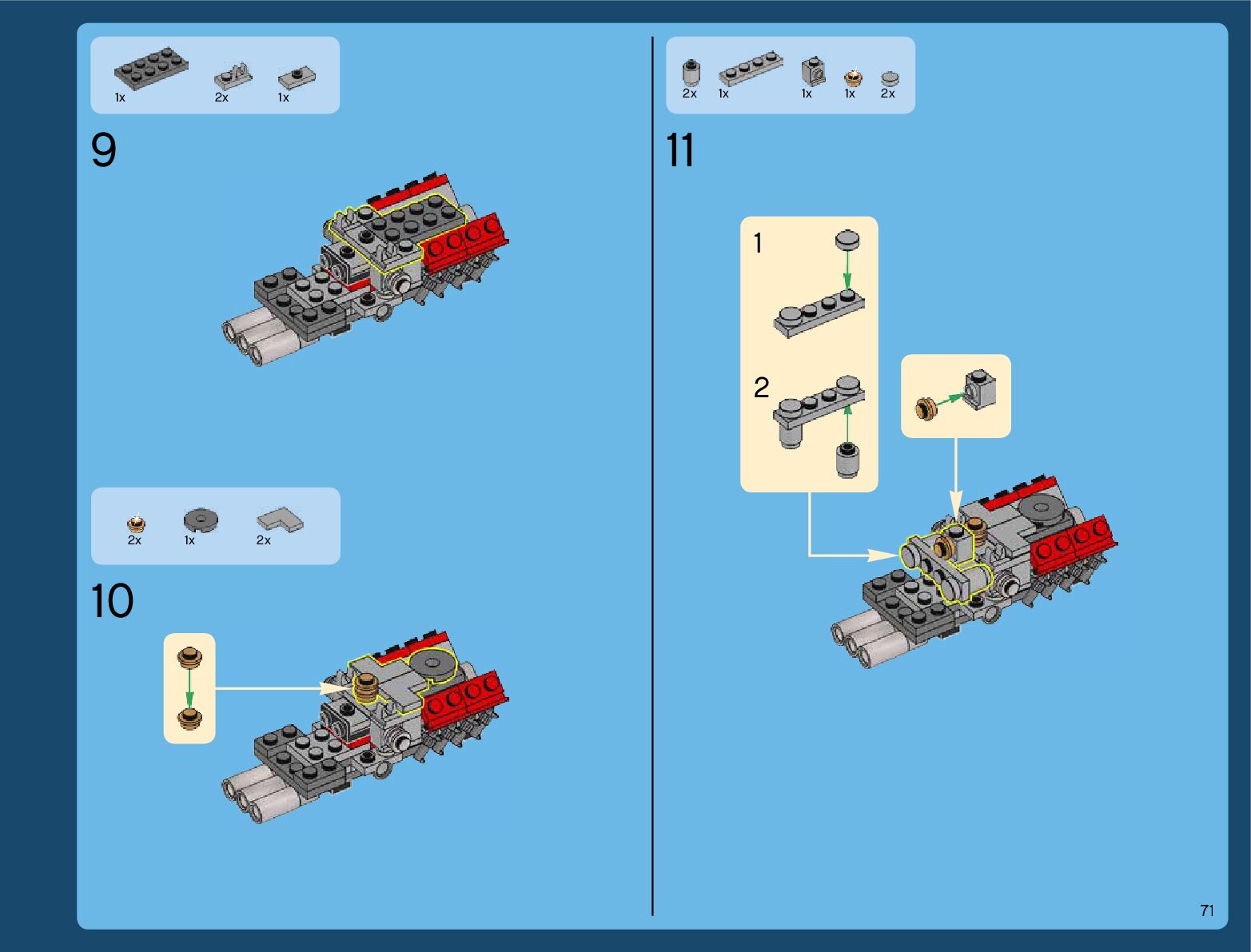 1x 2x 1x

9

2x 1x 2x

10

2x 1x 1x 1x 2x

11

1

2

71