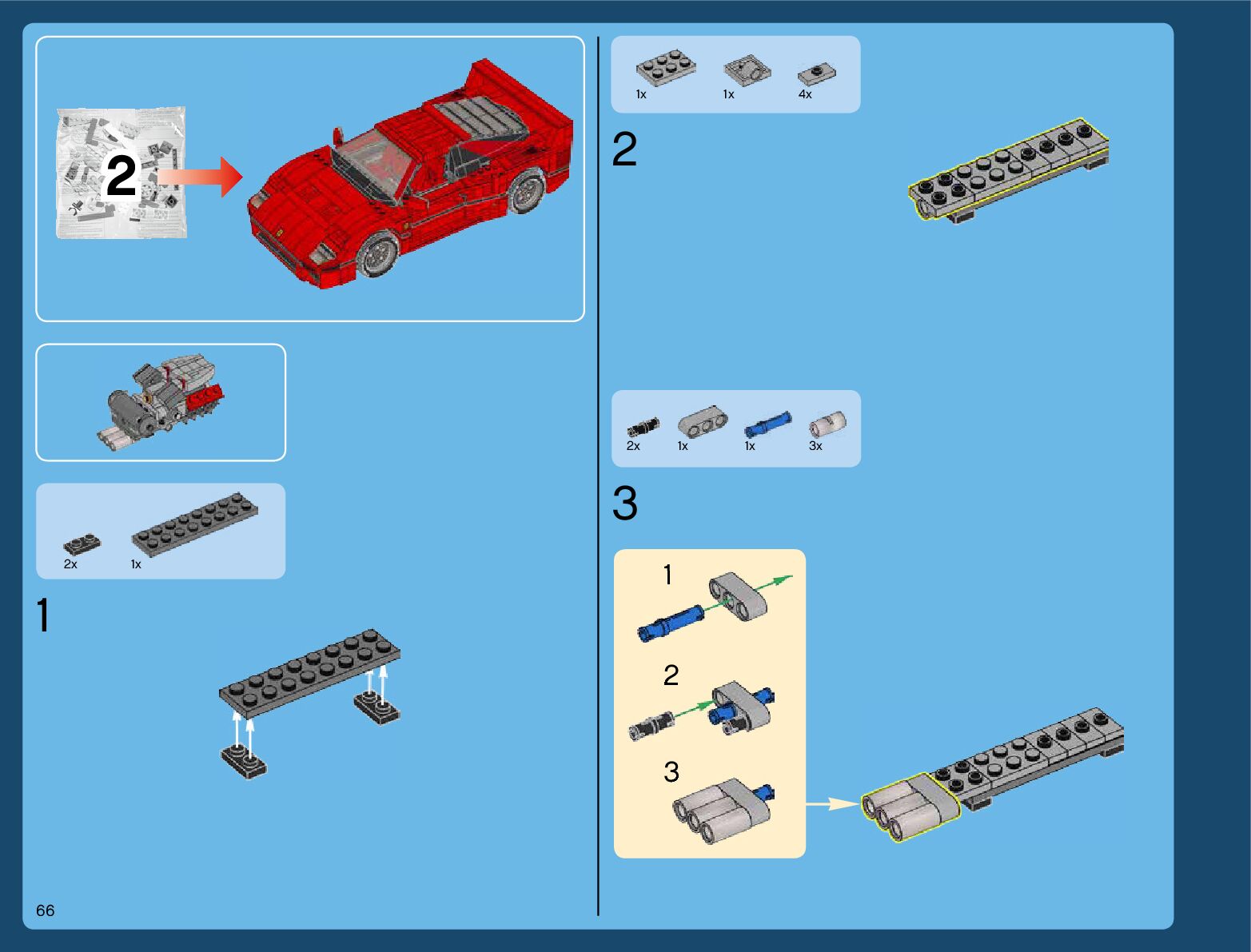 2

2x 1x

1

66

1x 1x 4x

2

2x 1x 1x 3x

3

1

2

3