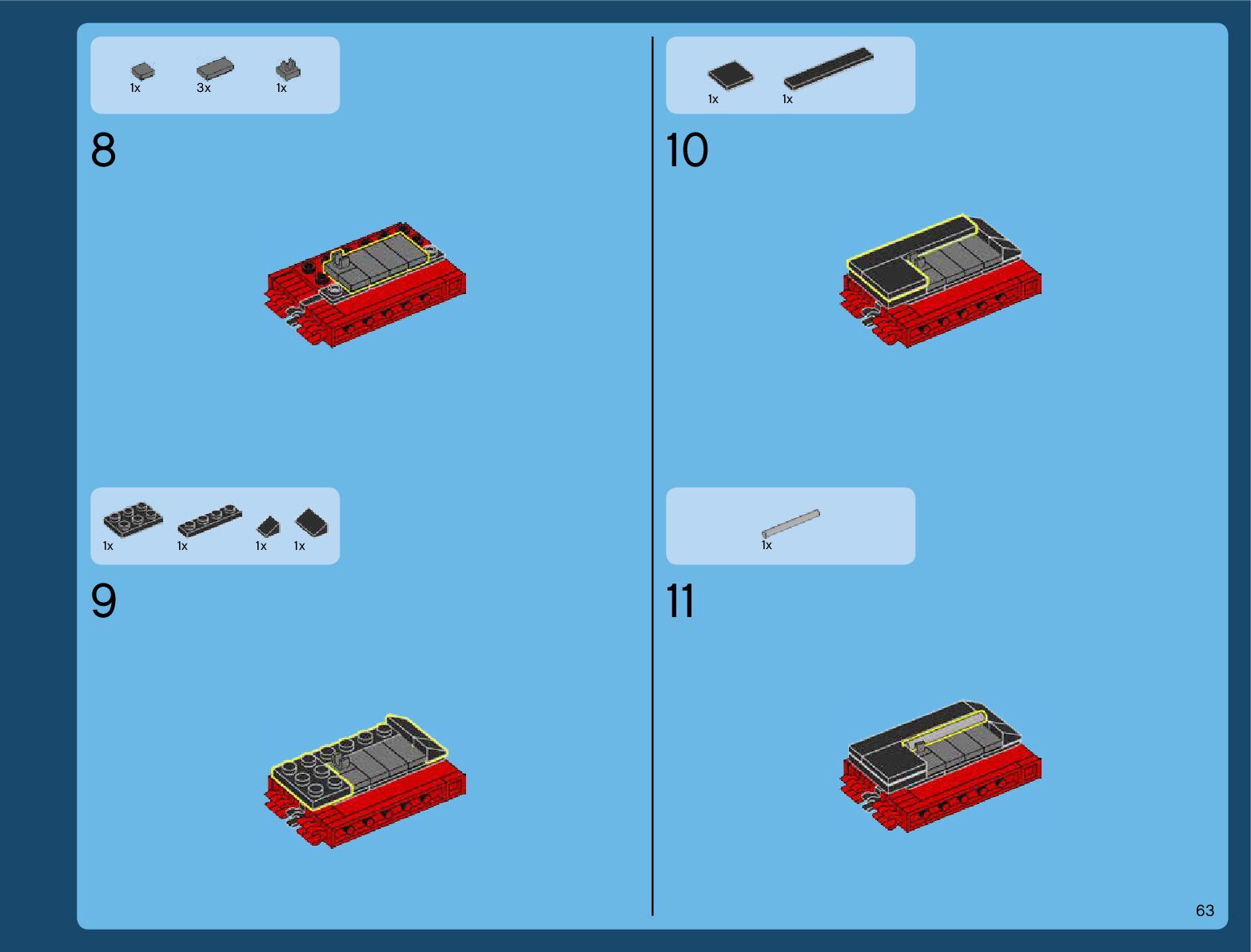 1x 3x 1x

8

1x 1x 1x 1x

9

1x 1x

10

1x

11

63