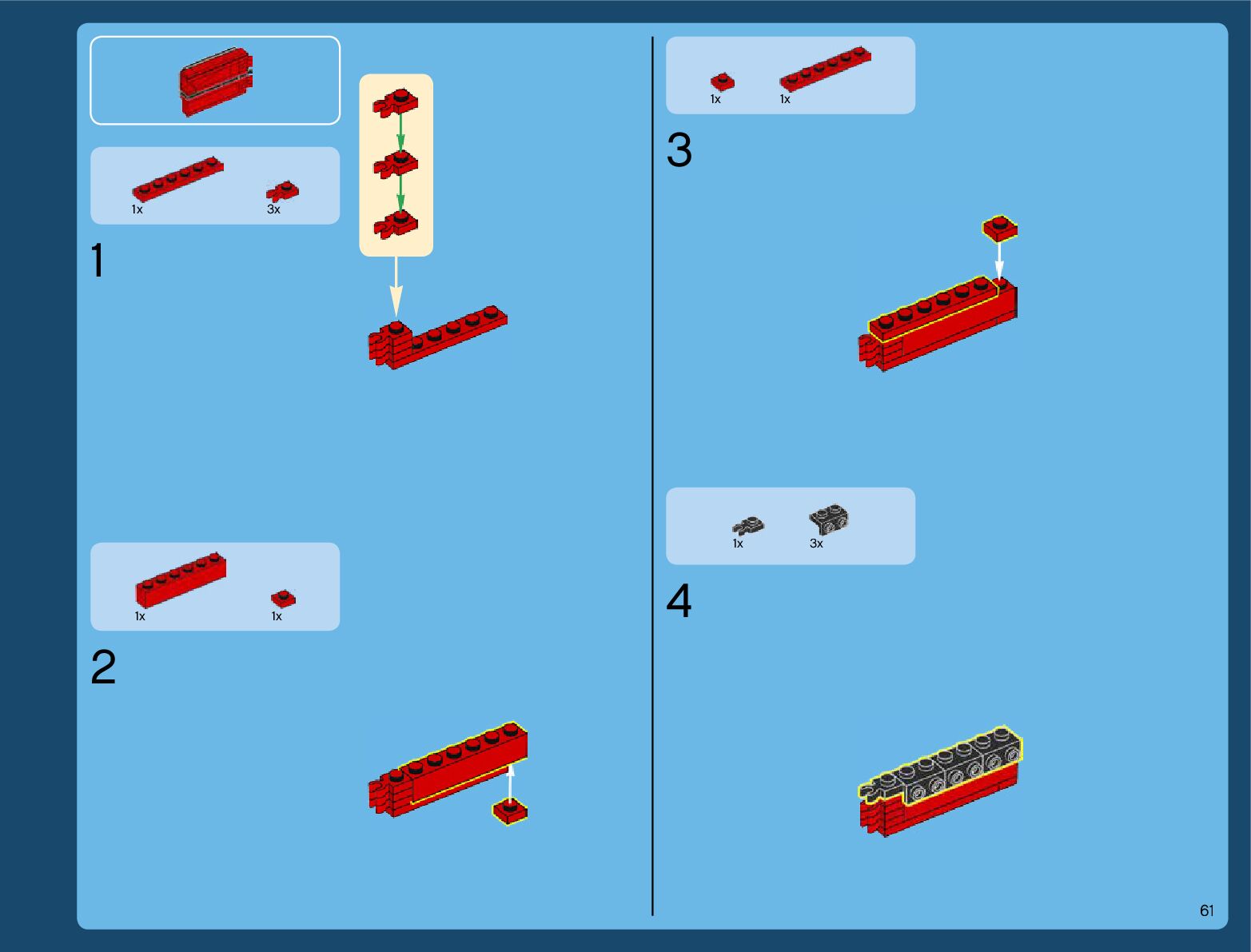 1x 3x

1

1x 1x

2

1x 1x

3

1x 3x

4

61