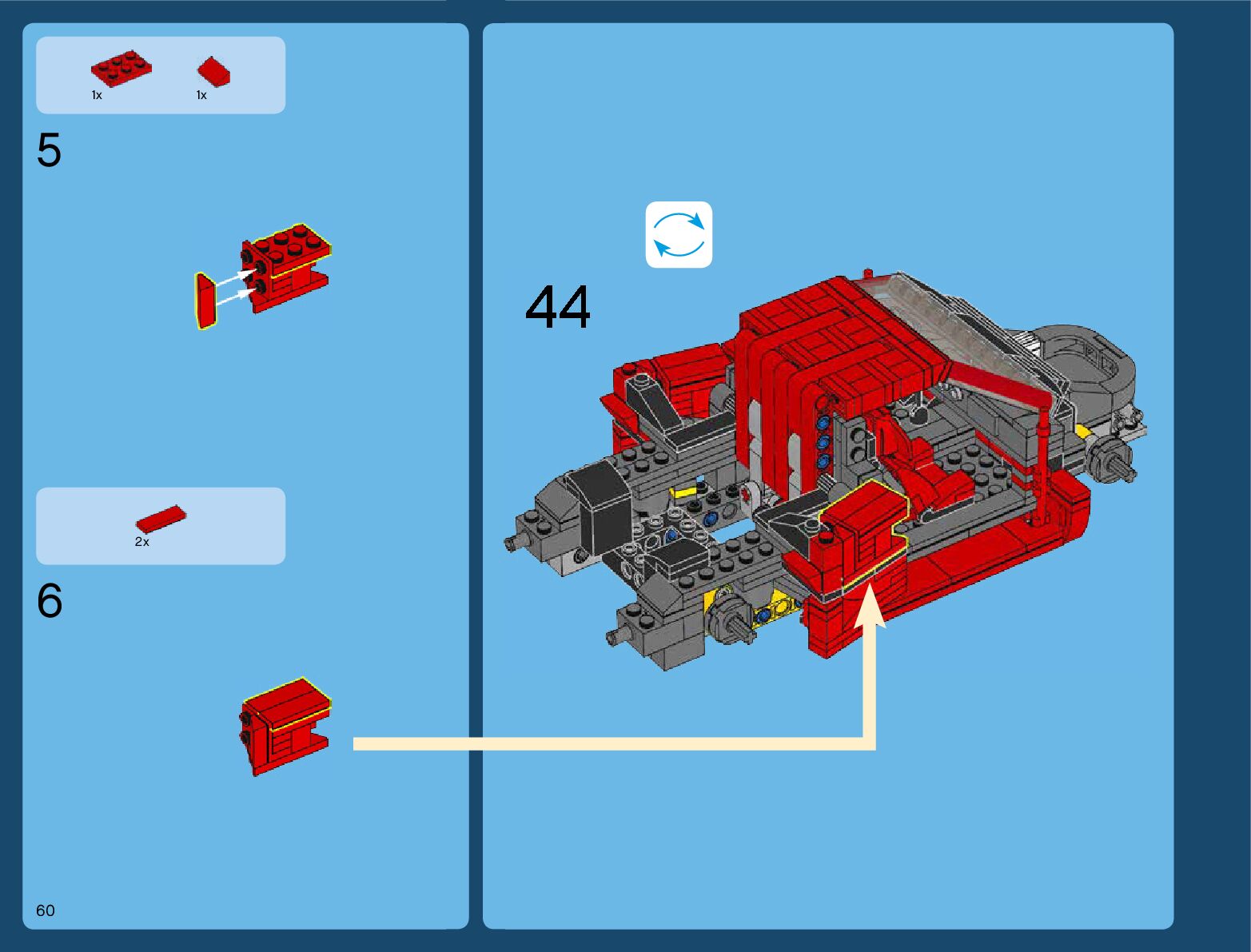 1x 1x

5

2x

6

60

44