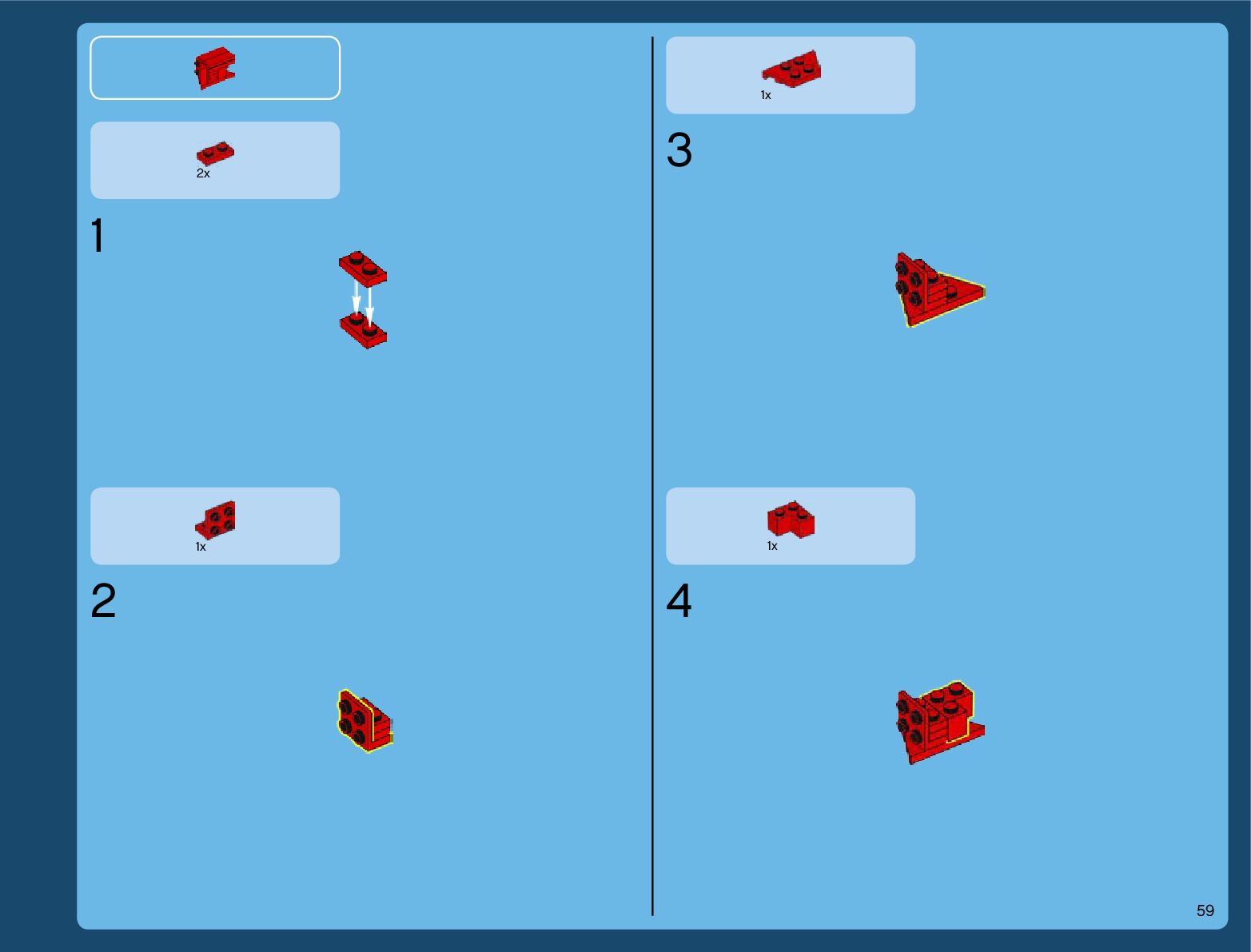 2x

1

1x

2

1x

3

1x

4

59