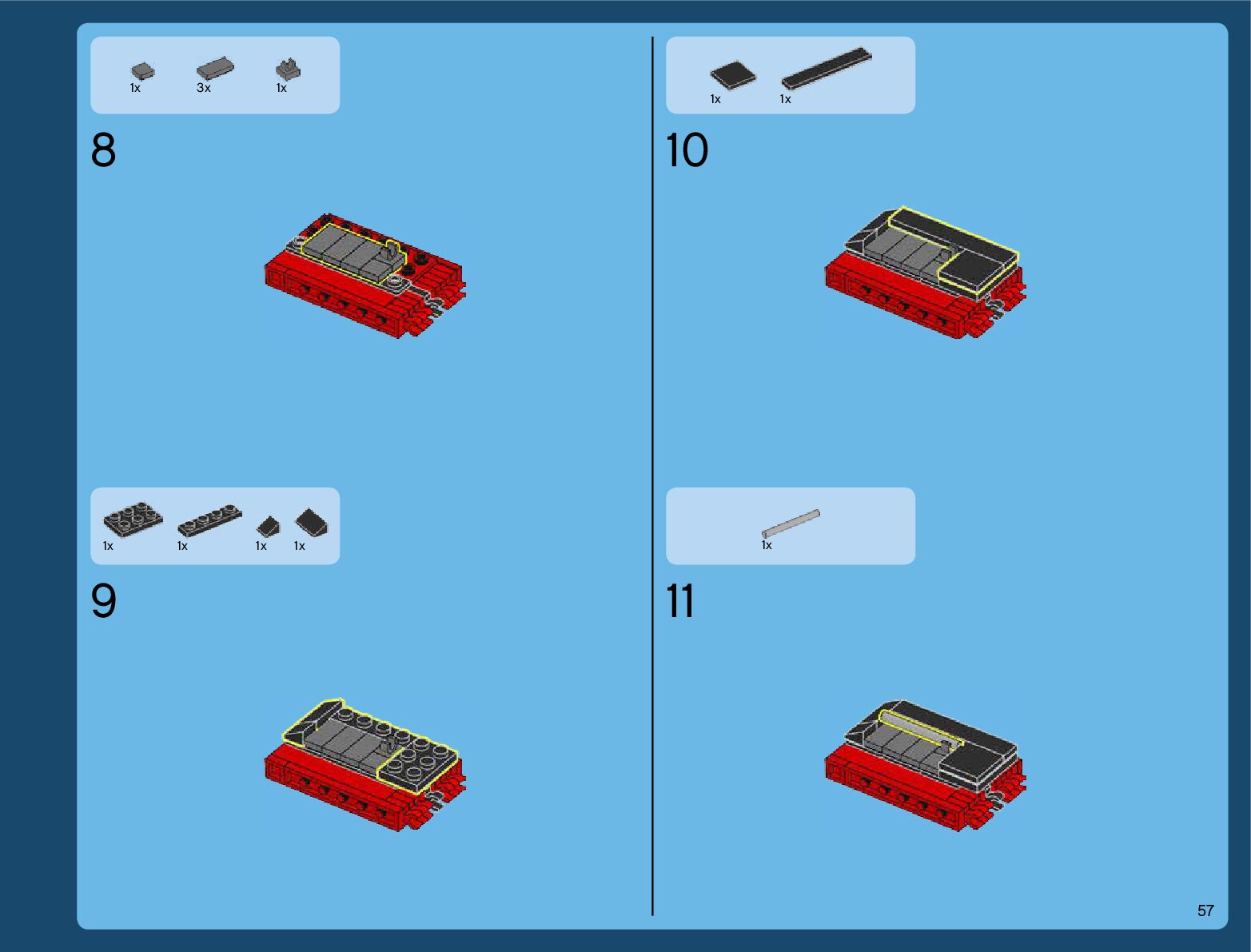 1x 3x 1x

8

1x 1x 1x 1x

9

1x 1x

10

1x

11

57