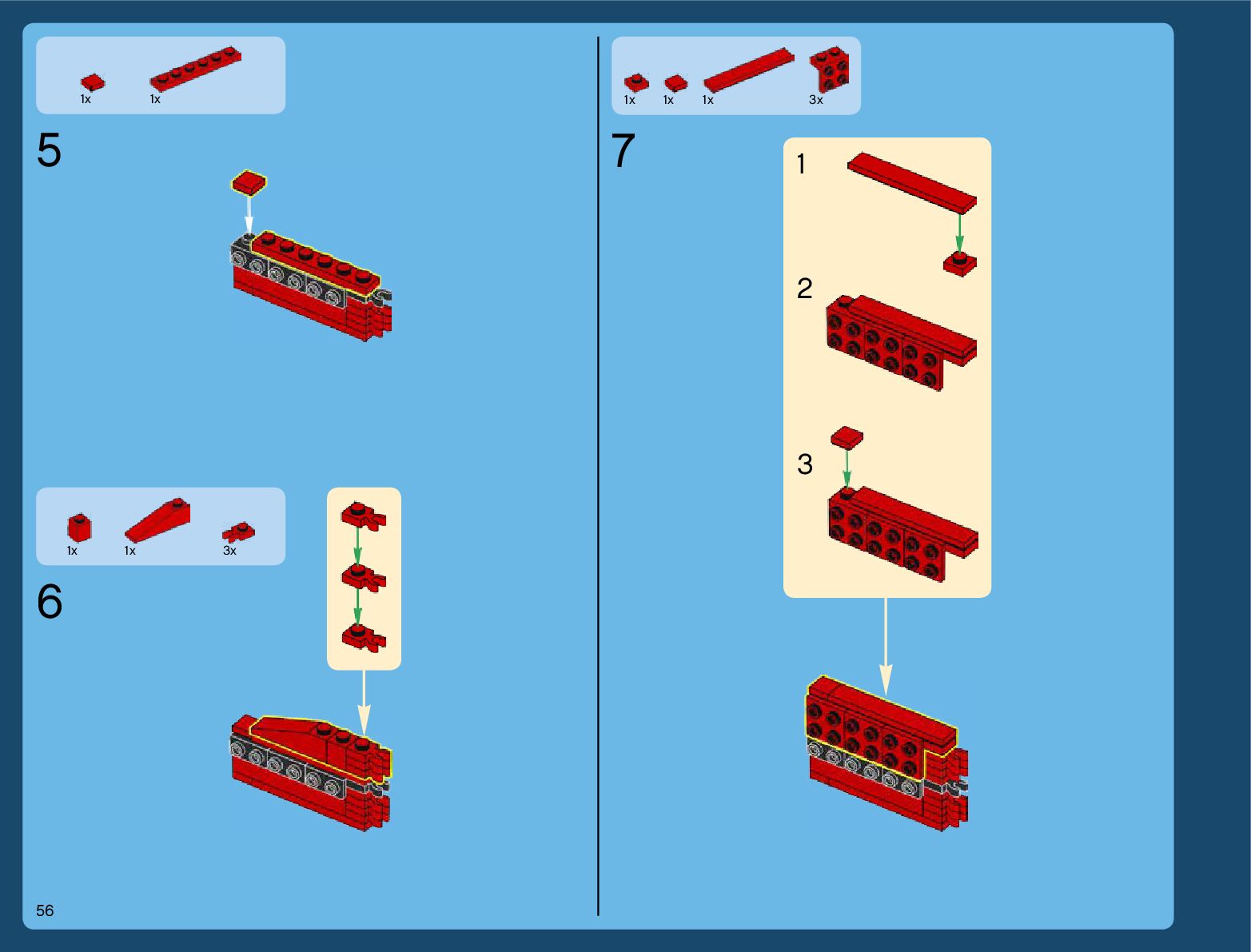 1x 1x

5

1x 1x 3x

6

56

1x 1x 1x 3x

7

1

2

3