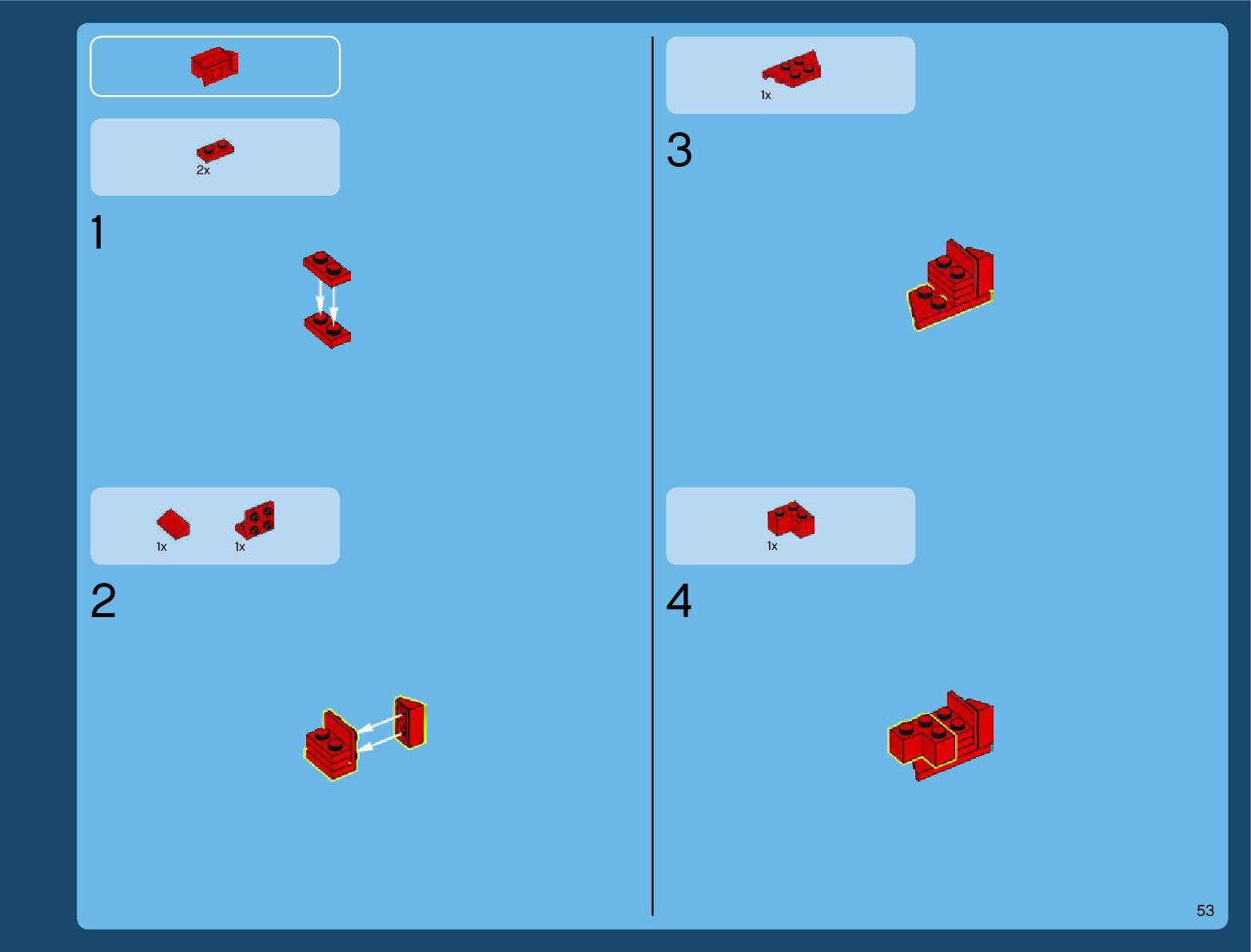 2x

1

1x 1x

2

1x

3

1x

4

53