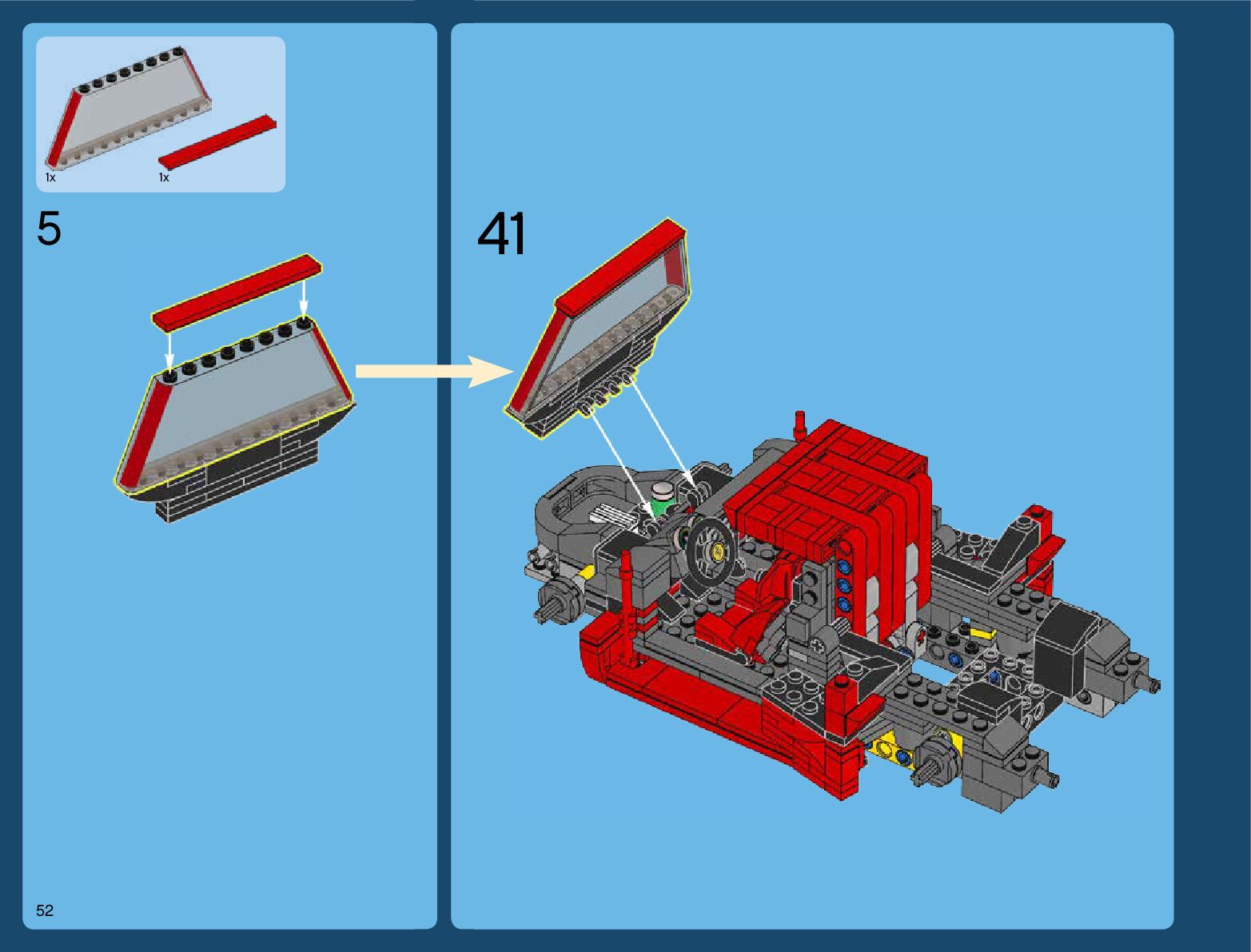 1x
1x

5

41

52