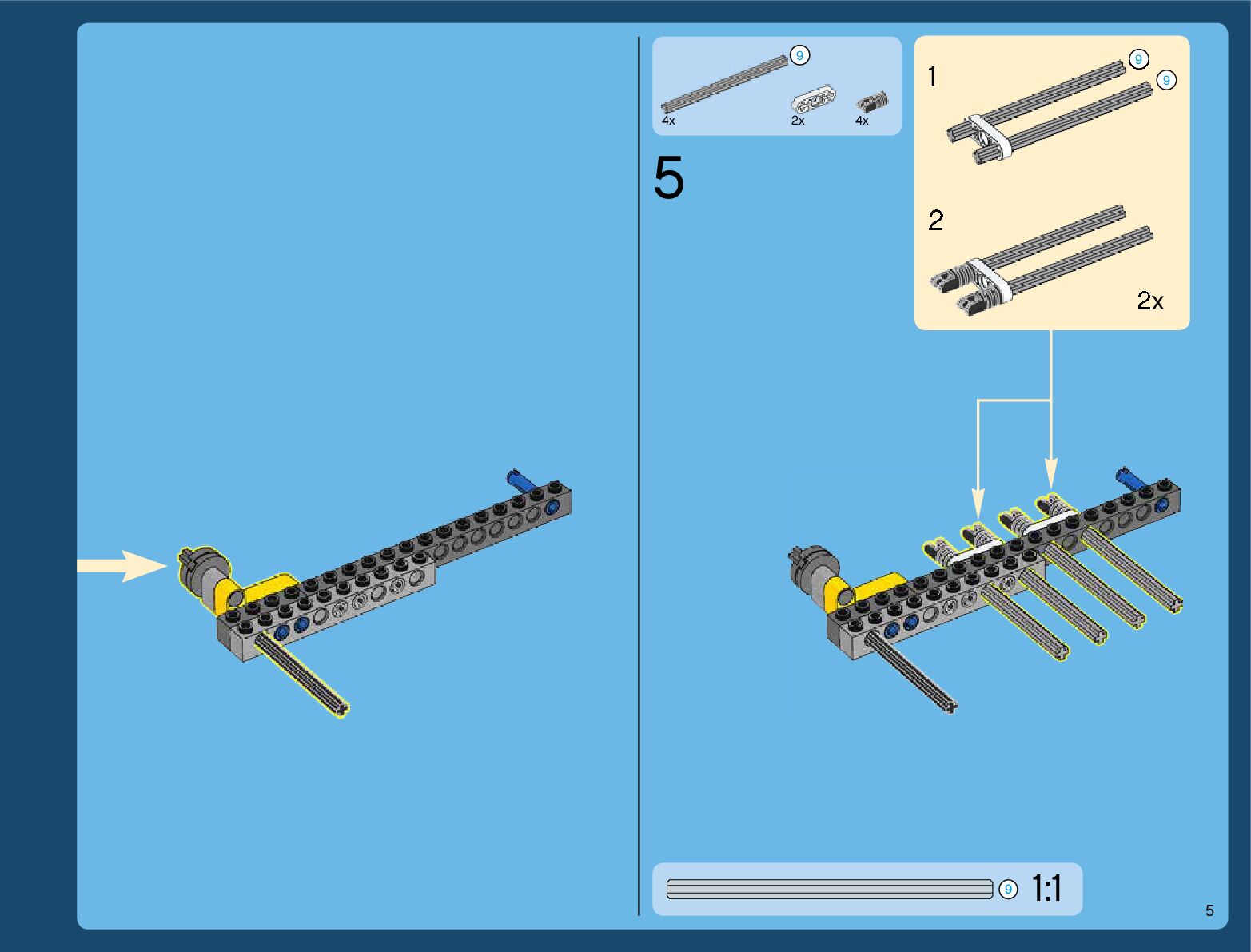 9
4x
2x
4x

5

1
9
9

2
2x

9 1:1

5