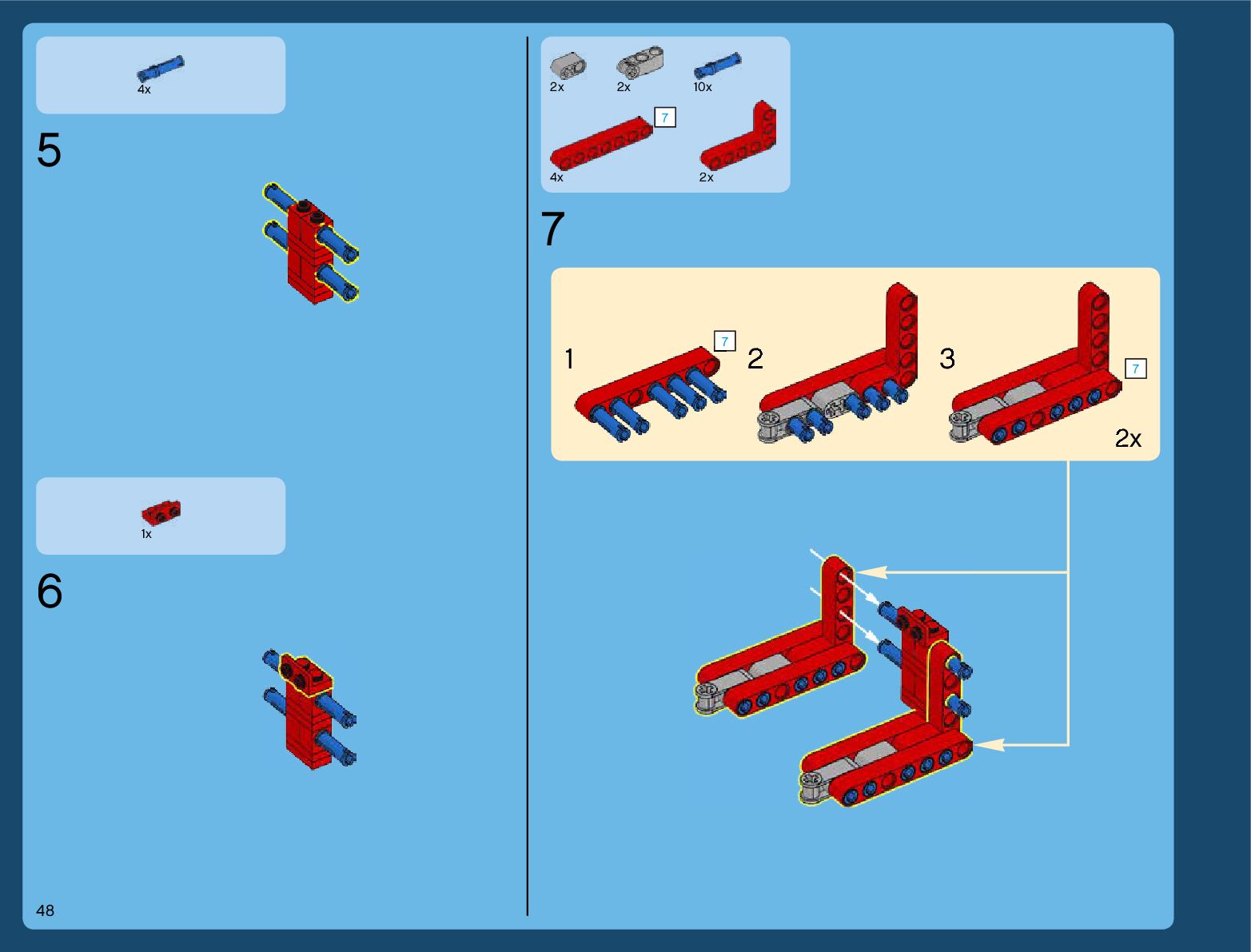 4x

5

1x

6

48

2x
2x
10x
7
4x
2x

7

1
7
2
3
7
2x