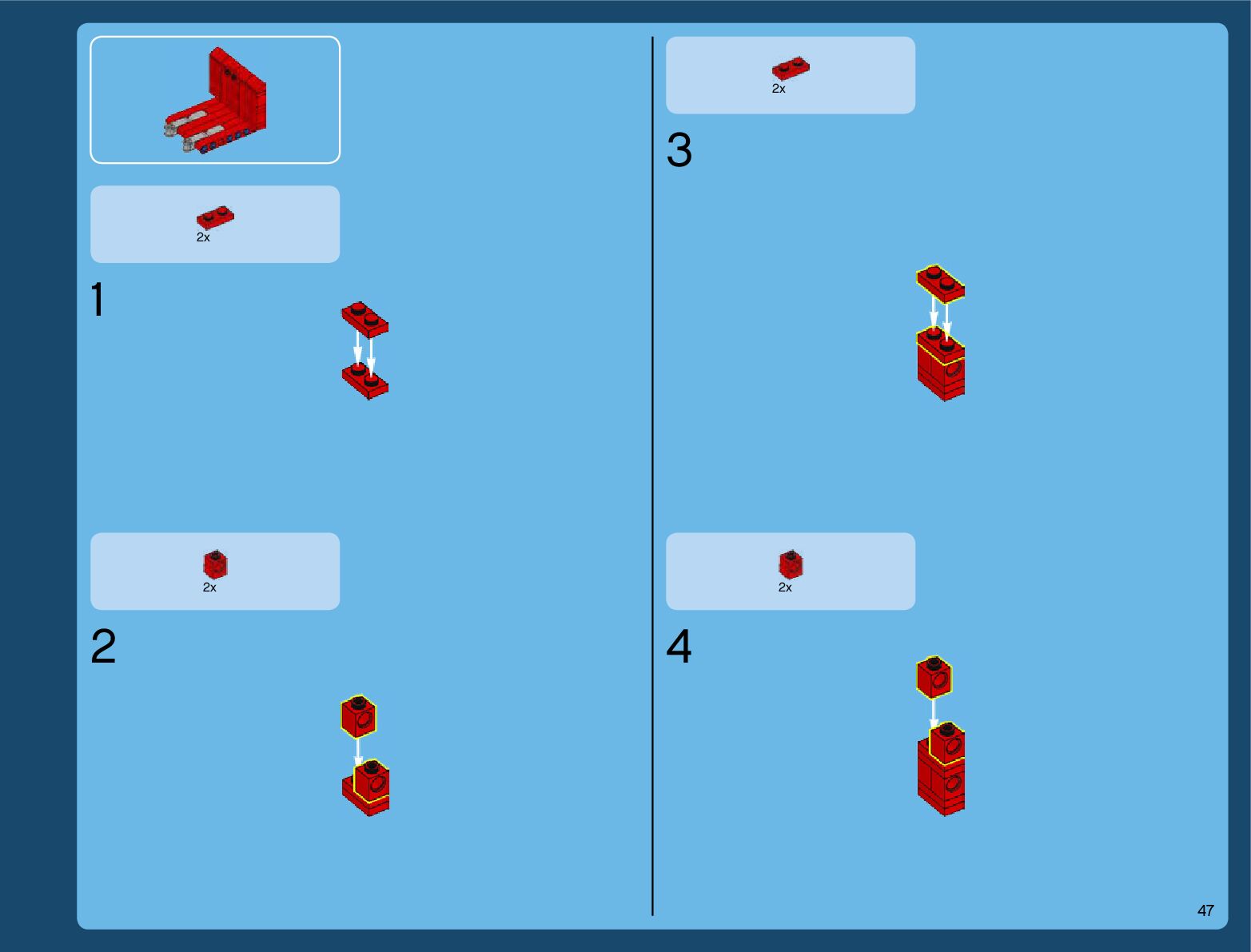 2x

1

2x

2

2x

3

2x

4

47