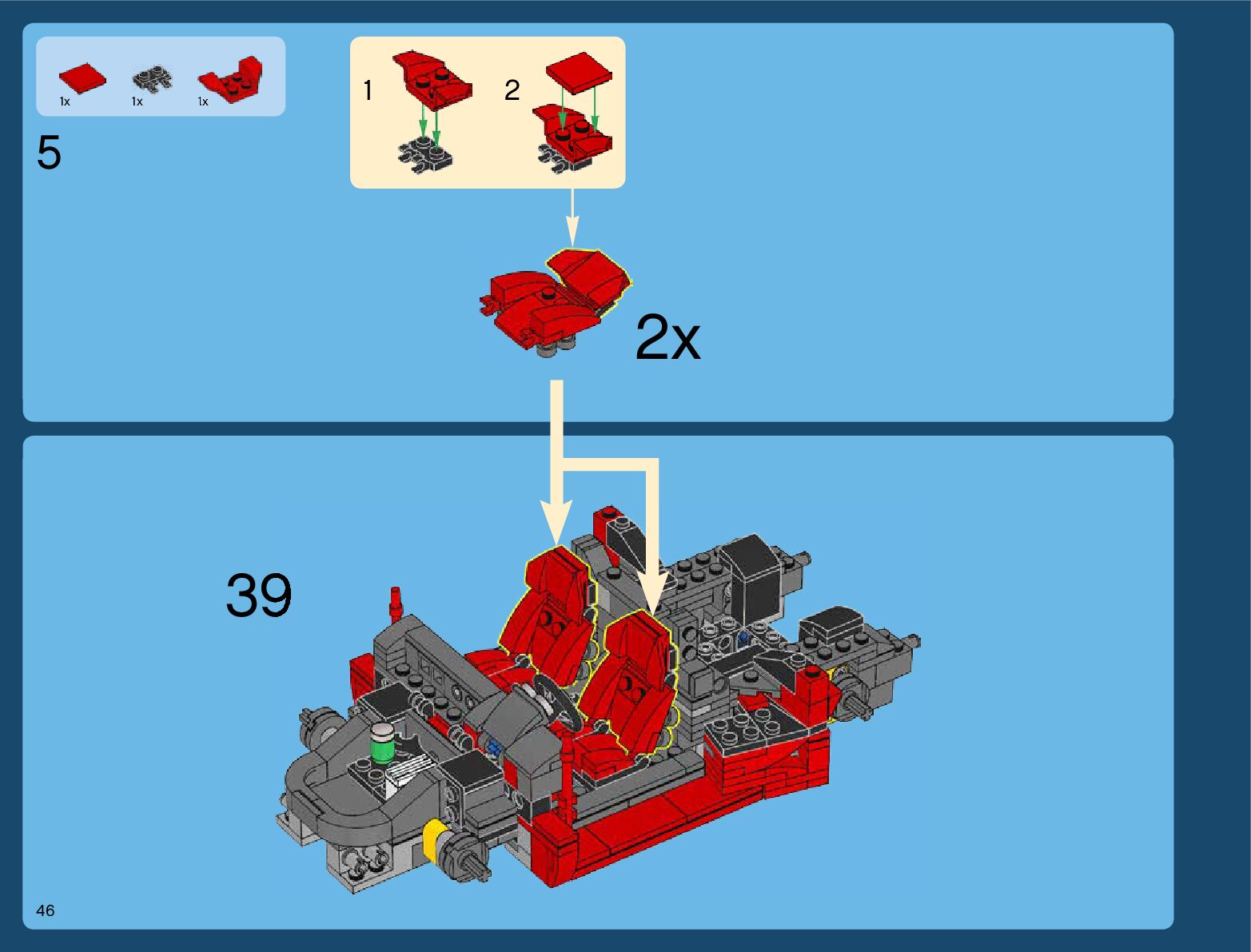 1x 1x 1x

5

1

2

2x

39

46