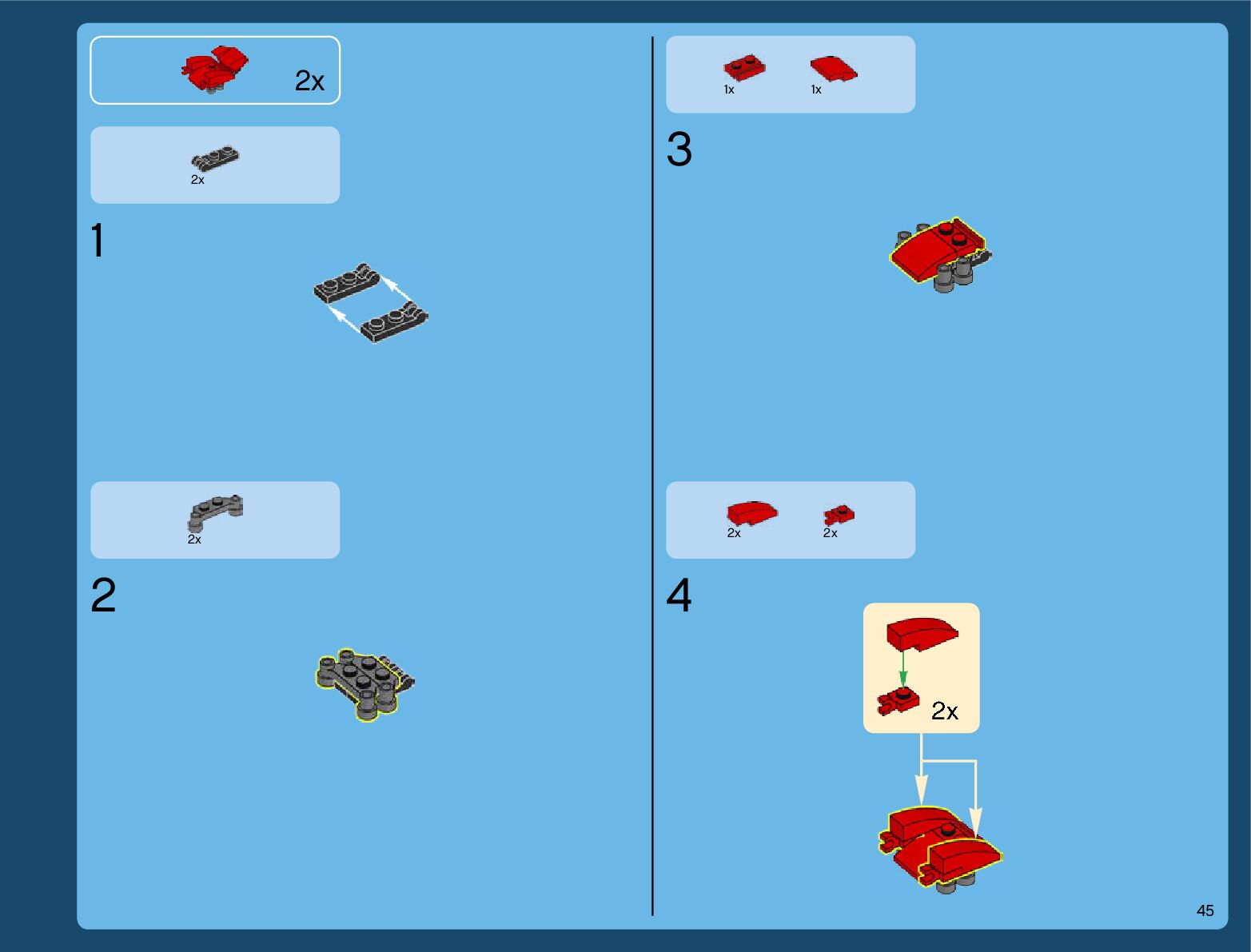 2x

2x

1

2x

2

1x 1x

3

2x 2x

4

2x

45